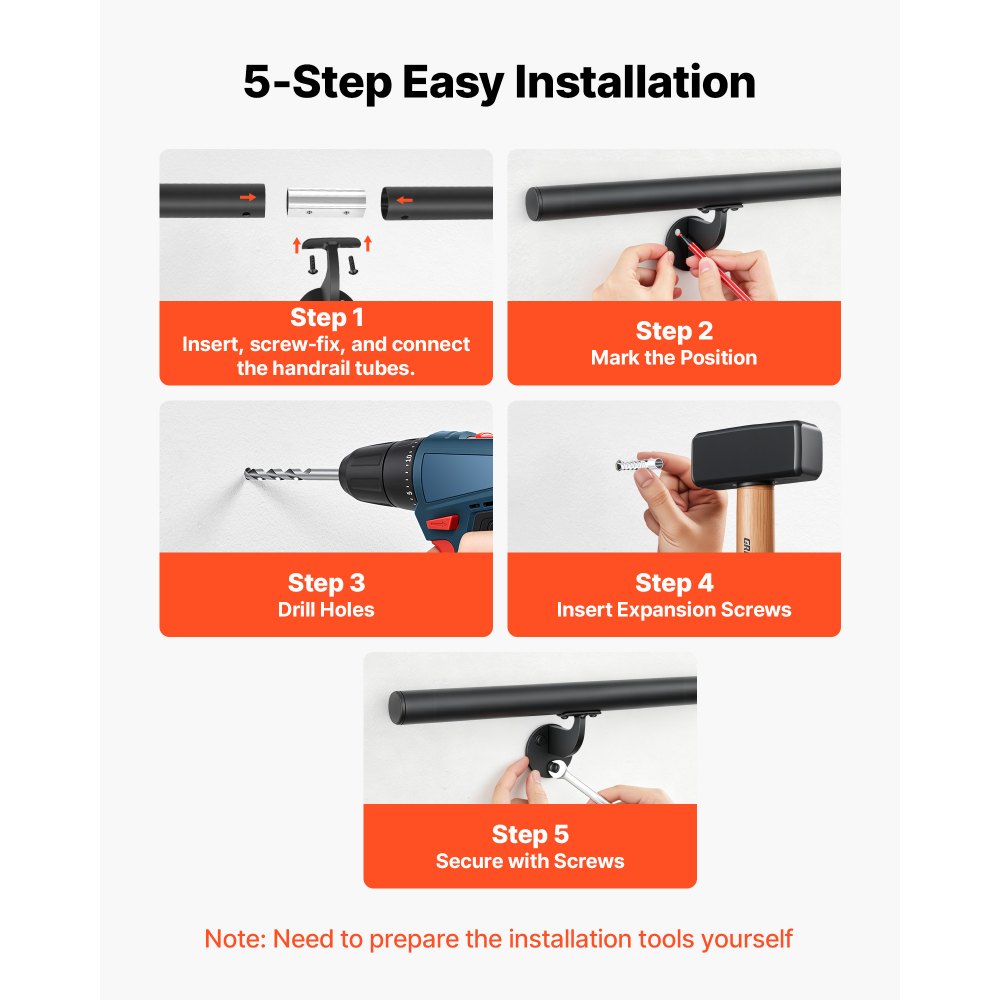 5-Step Easy Installation

Step 1
Insert, screw-fix, and connect the handrail tubes.

Step 2
Mark the Position

Step 3
Drill Holes

Step 4
Insert Expansion Screws

Step 5
Secure with Screws

Note: Need to prepare the installation tools yourself