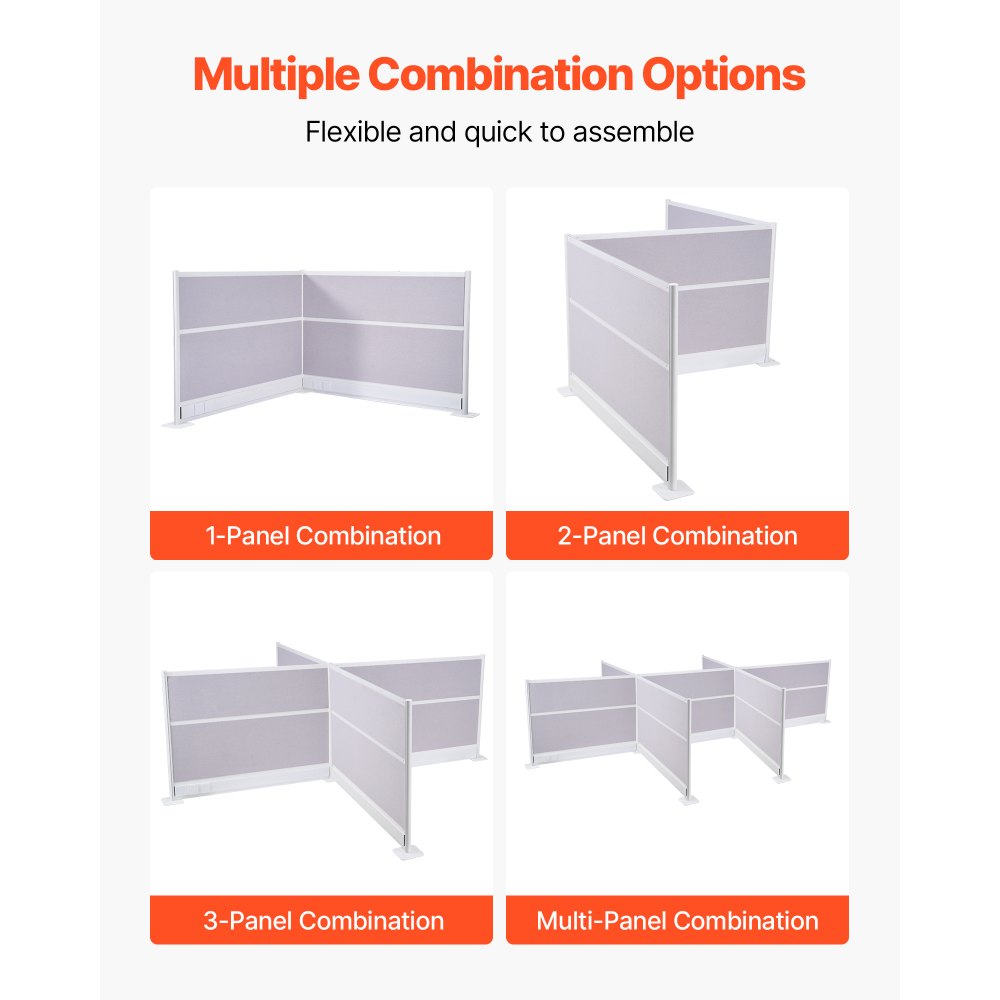 Multiple Combination Options

Flexible and quick to assemble

1-Panel Combination

2-Panel Combination

3-Panel Combination

Multi-Panel Combination