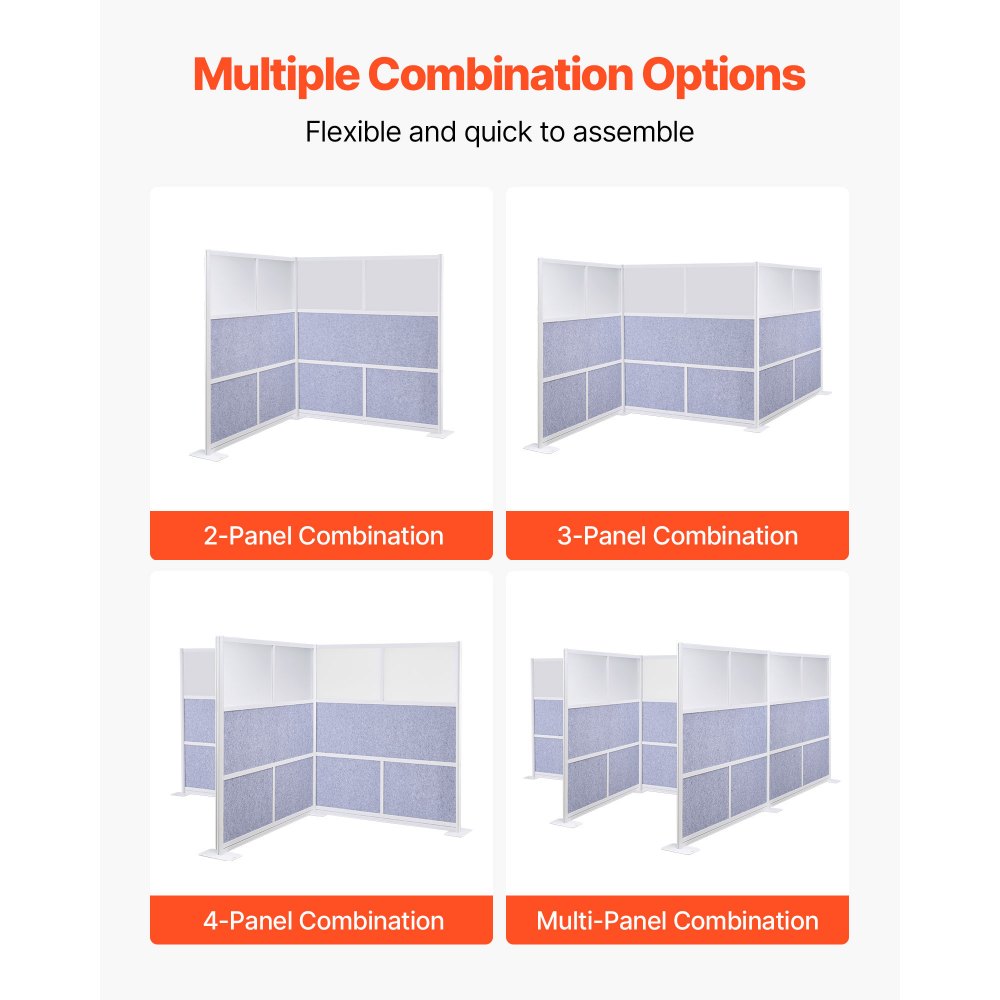 Multiple Combination Options

Flexible and quick to assemble

2-Panel Combination

3-Panel Combination

4-Panel Combination

Multi-Panel Combination