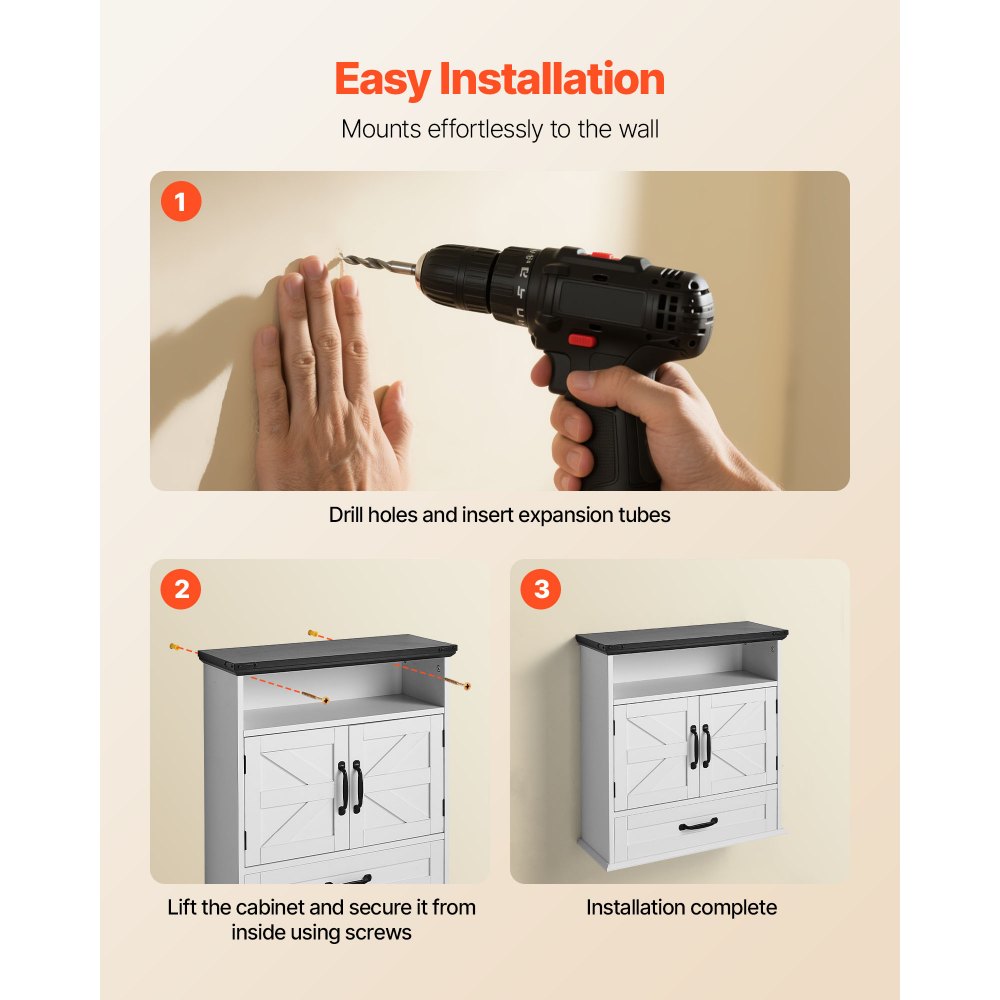 Easy Installation

Mounts effortlessly to the wall

1

Drill holes and insert expansion tubes

2

Lift the cabinet and secure it from inside using screws

3

Installation complete