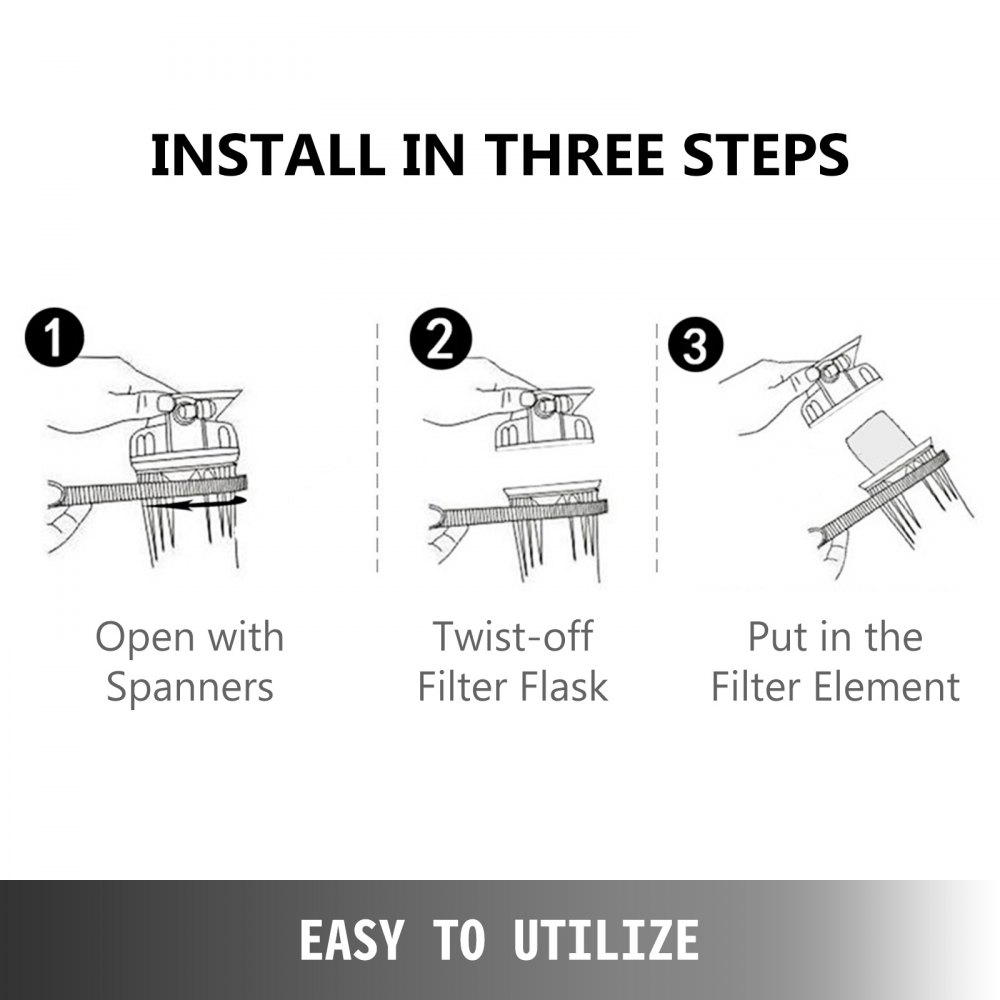 INSTALL IN THREE STEPS

1

Open with Spanners

2

Twist-off Filter Flask

3

Put in the Filter Element

EASY TO UTILIZE