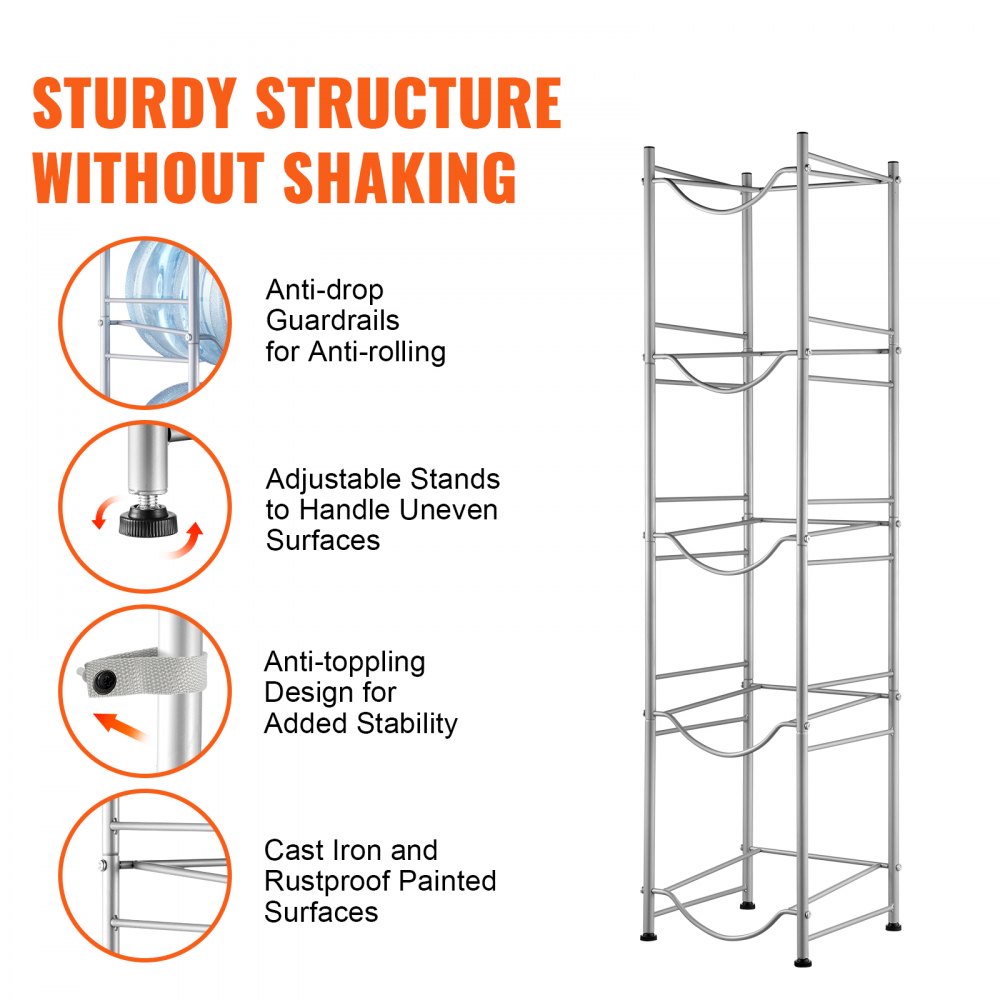 STURDY STRUCTURE WITHOUT SHAKING

Anti-drop Guardrails for Anti-rolling

Adjustable Stands to Handle Uneven Surfaces

Anti-toppling Design for Added Stability

Cast Iron and Rustproof Painted Surfaces