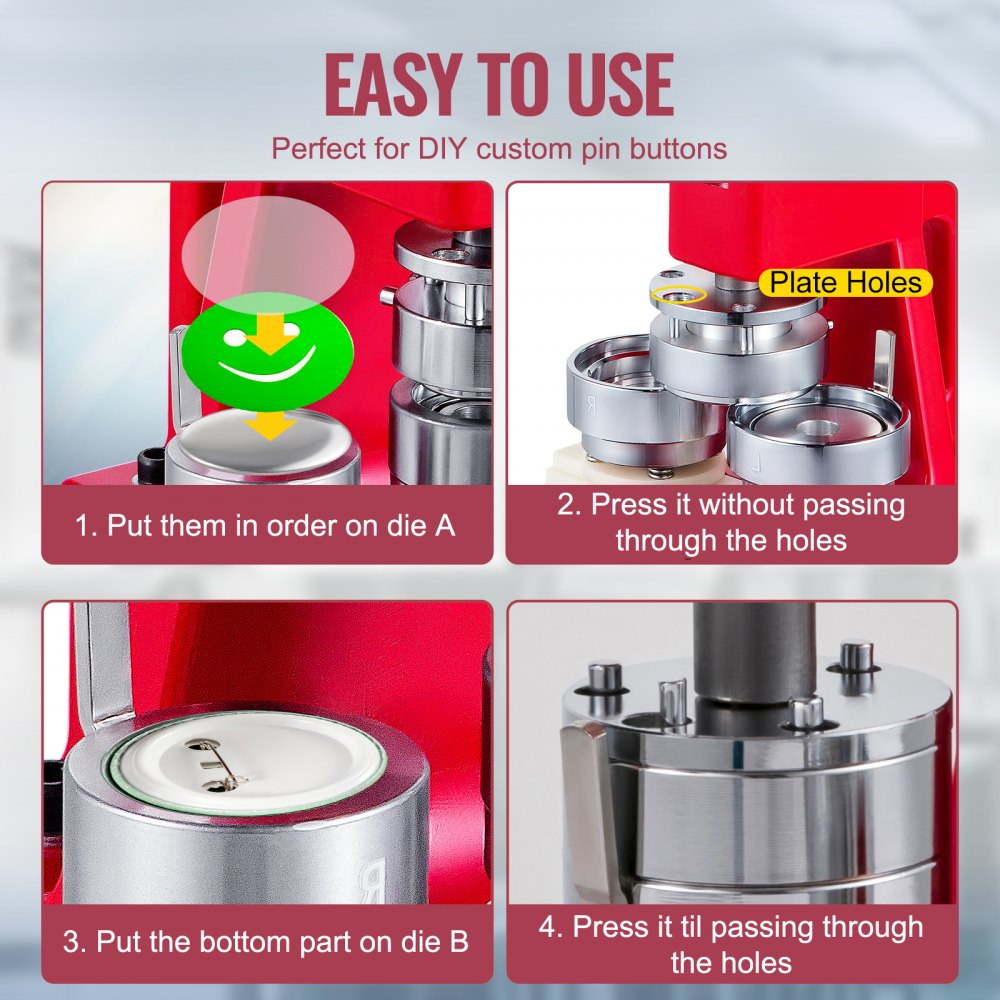 EASY TO USE

Perfect for DIY custom pin buttons

1. Put them in order on die A

Plate Holes

2. Press it without passing through the holes

3. Put the bottom part on die B

4. Press it til passing through the holes