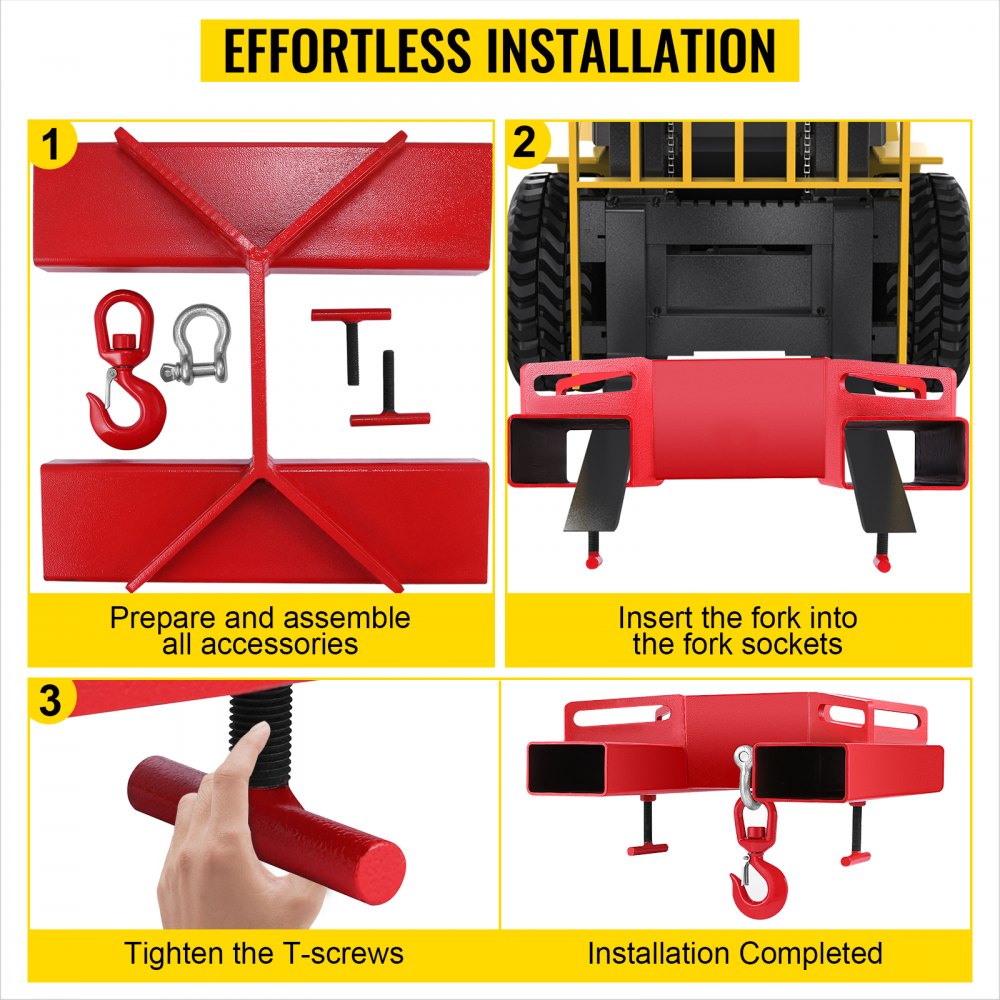 EFFORTLESS INSTALLATION

1

Prepare and assemble all accessories

2

Insert the fork into the fork sockets

3

Tighten the T-screws

Installation Completed