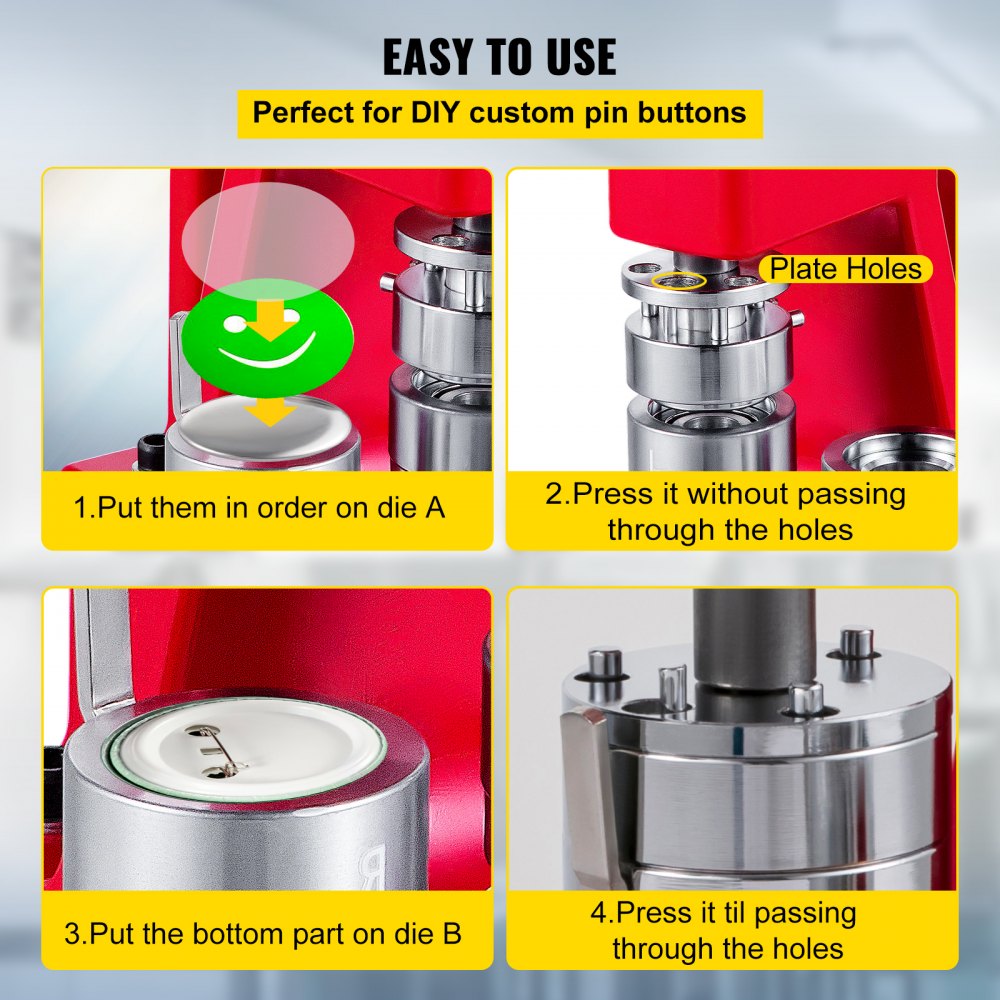 EASY TO USE

Perfect for DIY custom pin buttons

1.Put them in order on die A

Plate Holes

2.Press it without passing through the holes

3.Put the bottom part on die B

4.Press it til passing through the holes