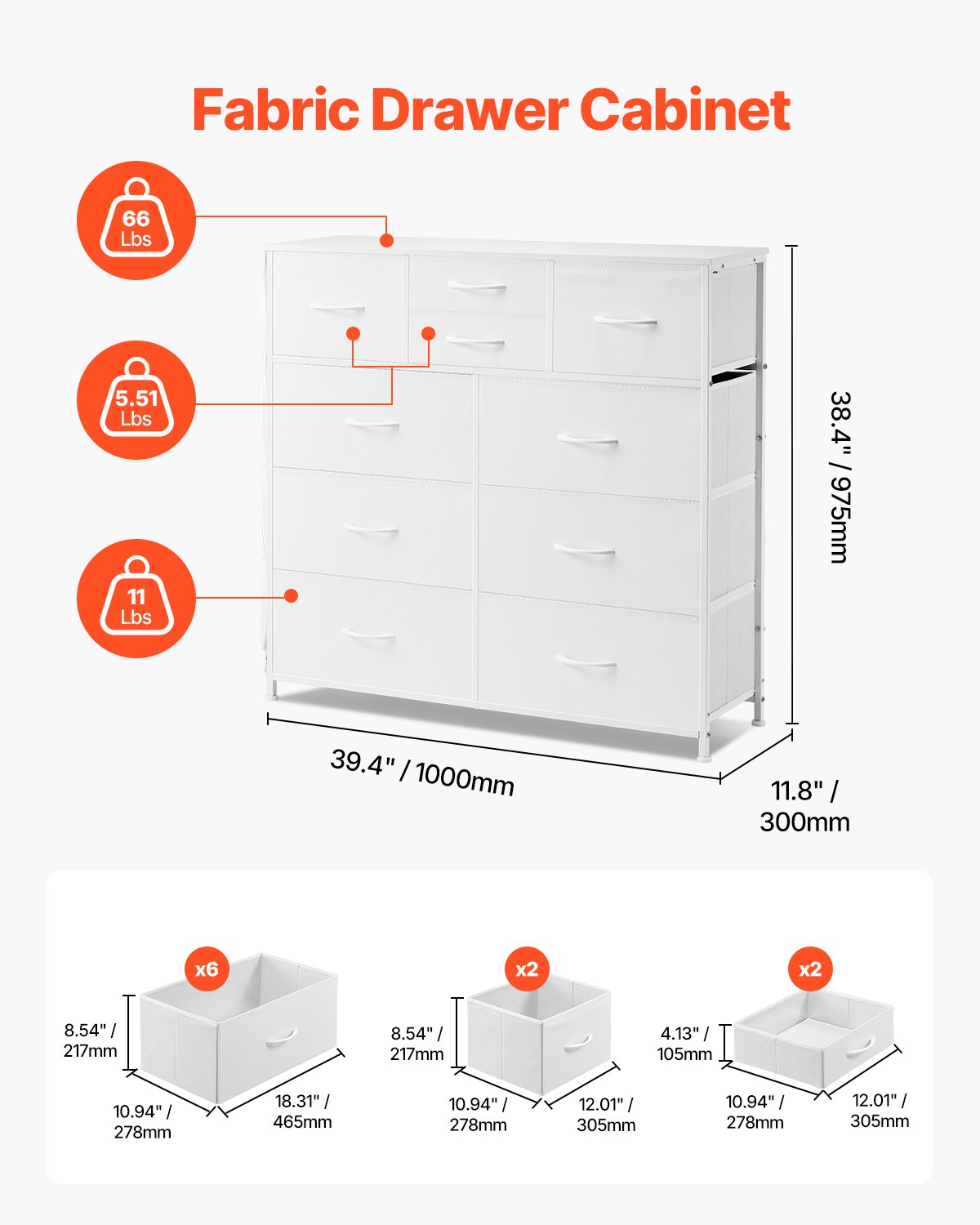 Fabric Drawer Cabinet

66
Lbs

5.51
Lbs

11
Lbs

38.4" / 975mm

39.4" / 1000mm

11.8" / 300mm

x6

8.54" / 217mm

10.94" / 278mm

18.31" / 465mm

x2

8.54" / 217mm

10.94" / 278mm

12.01" / 305mm

x2

4.13" / 105mm

10.94" / 278mm

12.01" / 305mm