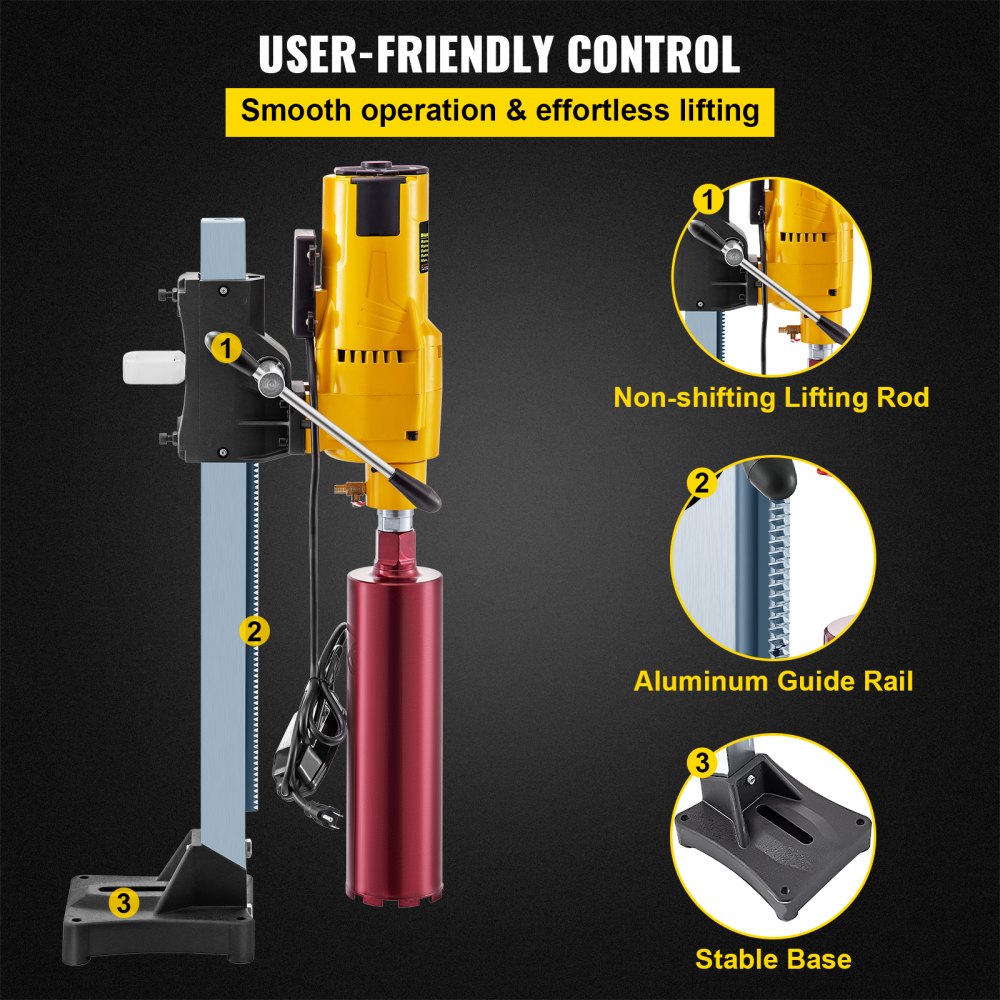 USER-FRIENDLY CONTROL

Smooth operation & effortless lifting

1

2

3

1

Non-shifting Lifting Rod

2

Aluminum Guide Rail

3

Stable Base