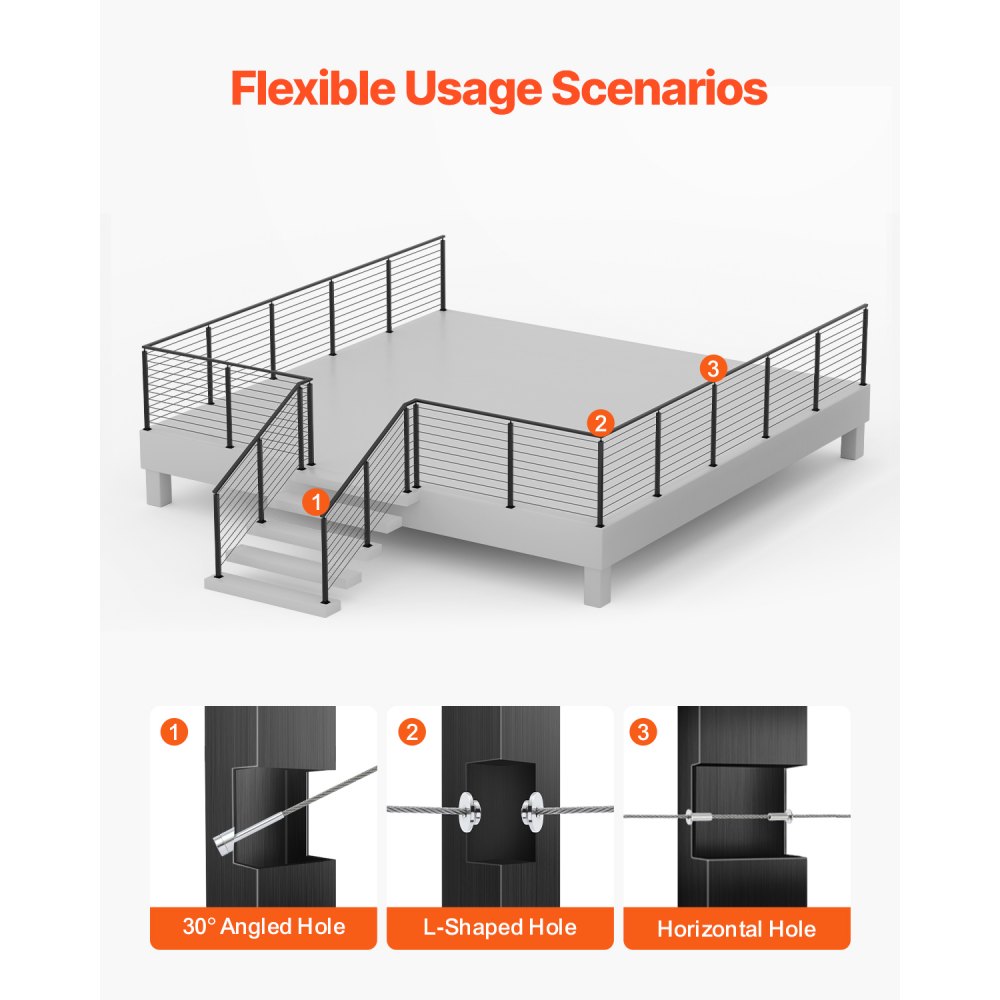 Flexible Usage Scenarios

3

2

1

1

30° Angled Hole

2

L-Shaped Hole

3

Horizontal Hole