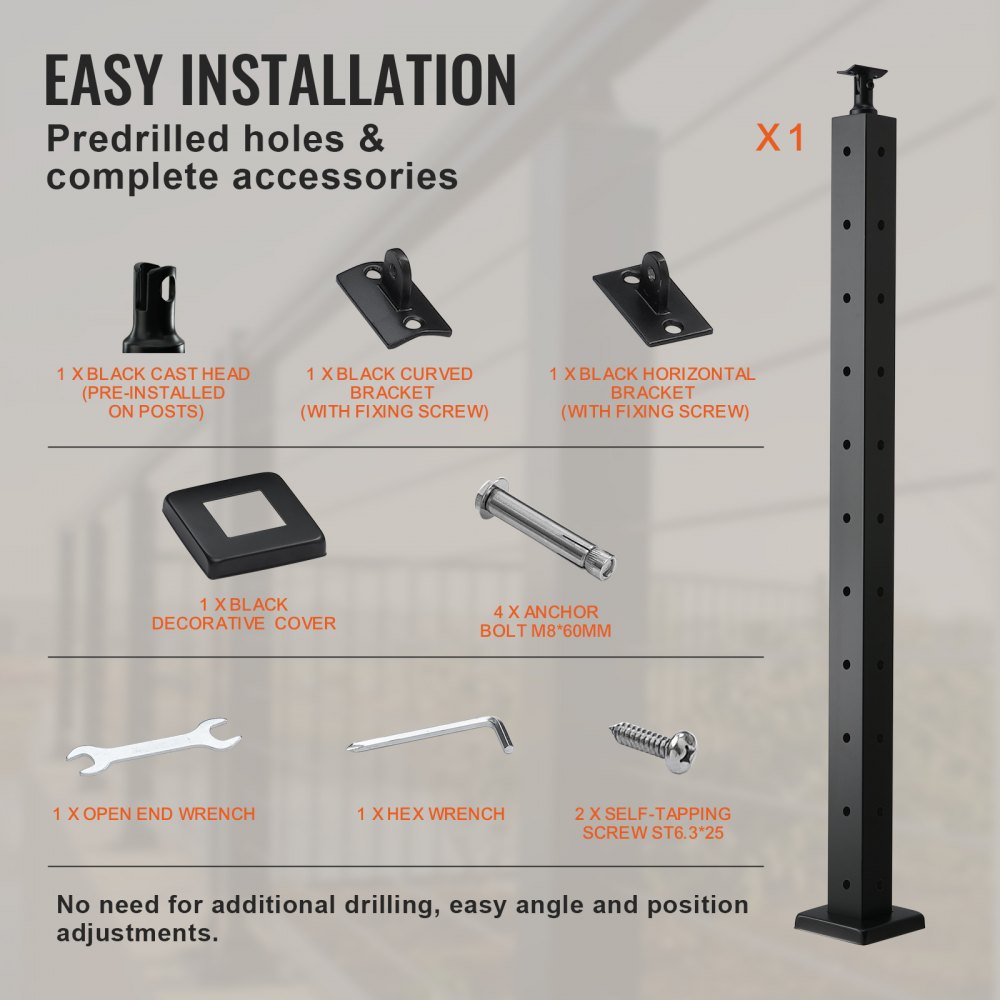 EASY INSTALLATION
Predrilled holes & complete accessories

X1

1 X BLACK CAST HEAD (PRE-INSTALLED ON POSTS)

1 X BLACK CURVED BRACKET (WITH FIXING SCREW)

1 X BLACK HORIZONTAL BRACKET (WITH FIXING SCREW)

1 X BLACK DECORATIVE COVER

4 X ANCHOR BOLT M8*60MM

1 X OPEN END WRENCH

1 X HEX WRENCH

2 X SELF-TAPPING SCREW ST6.3*25

No need for additional drilling, easy angle and position adjustments.