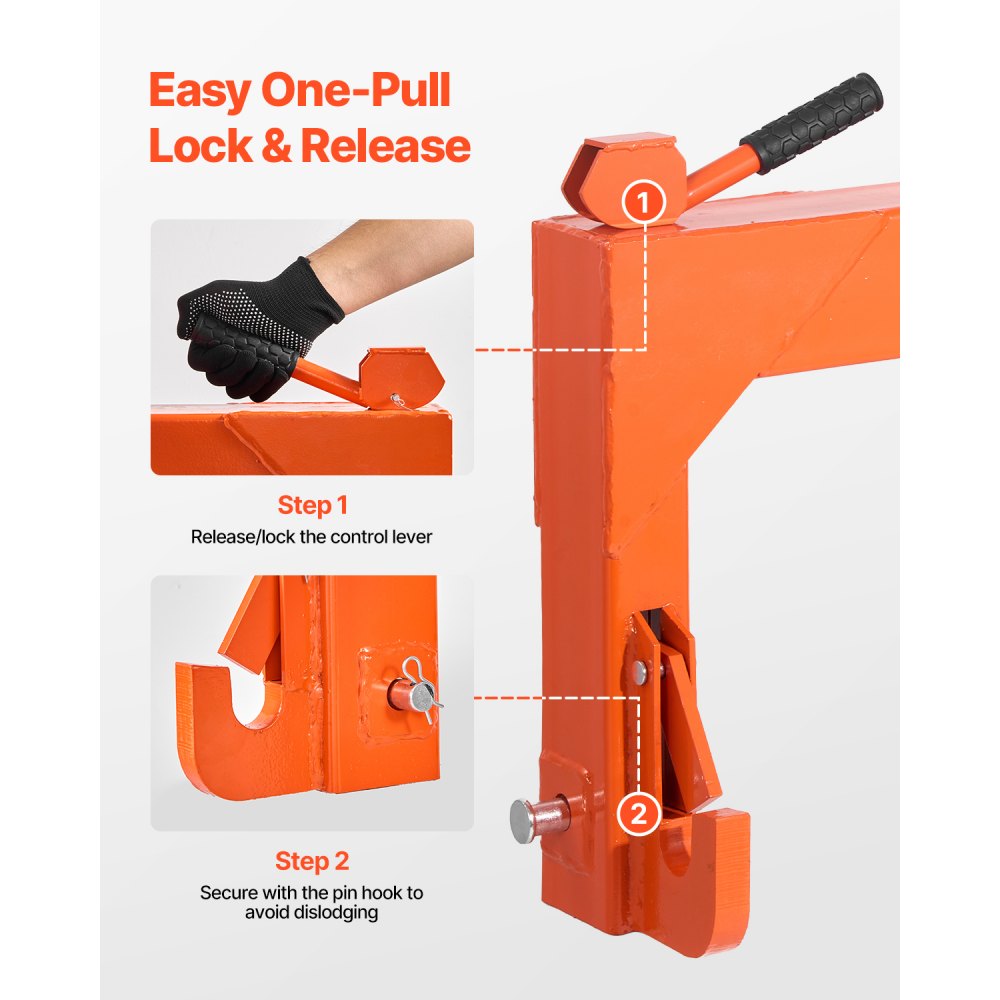 Easy One-Pull Lock & Release

1

Step 1
Release/lock the control lever

2

Step 2
Secure with the pin hook to avoid dislodging