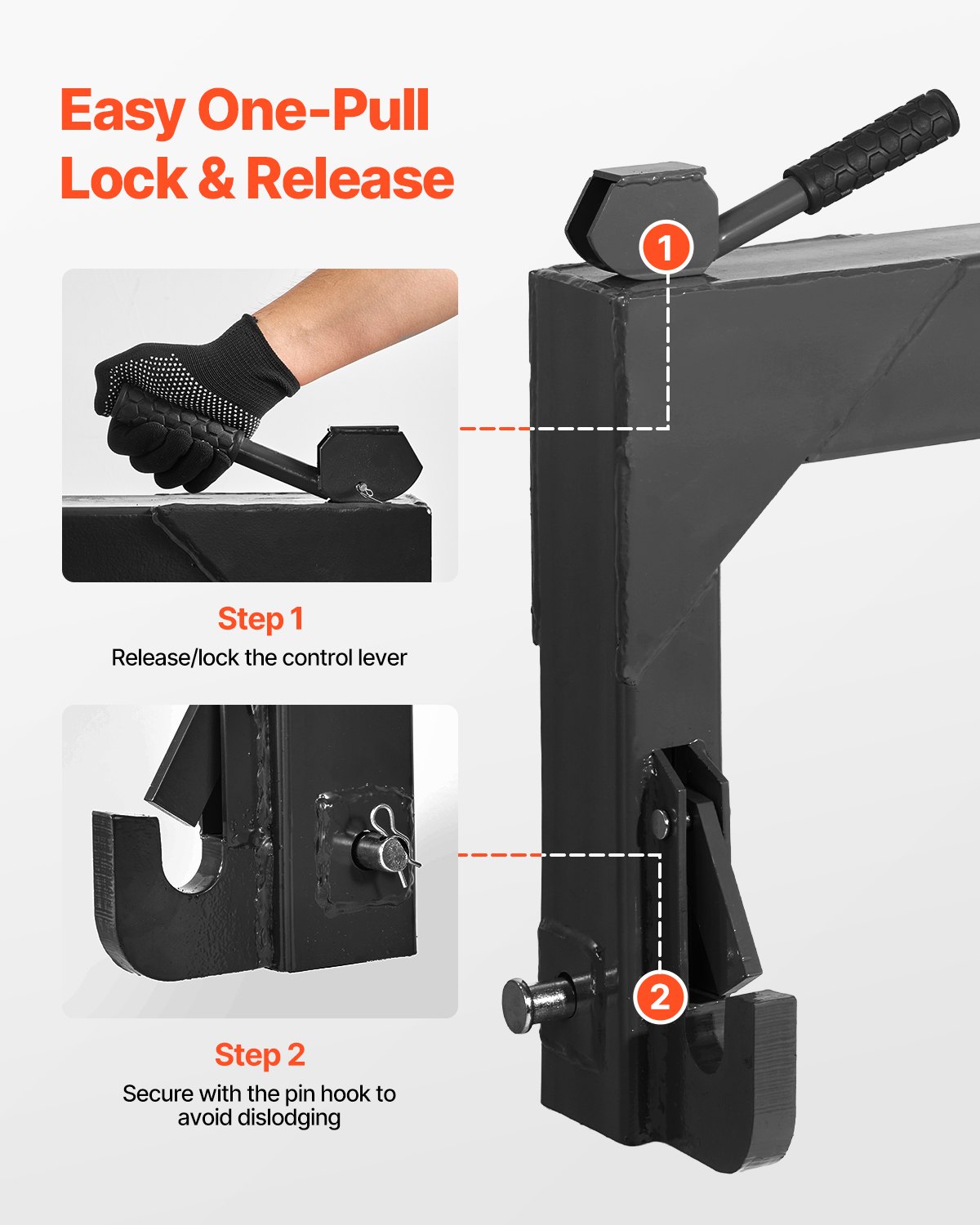 Easy One-Pull Lock & Release

1

Step 1
Release/lock the control lever

Step 2
Secure with the pin hook to avoid dislodging

2