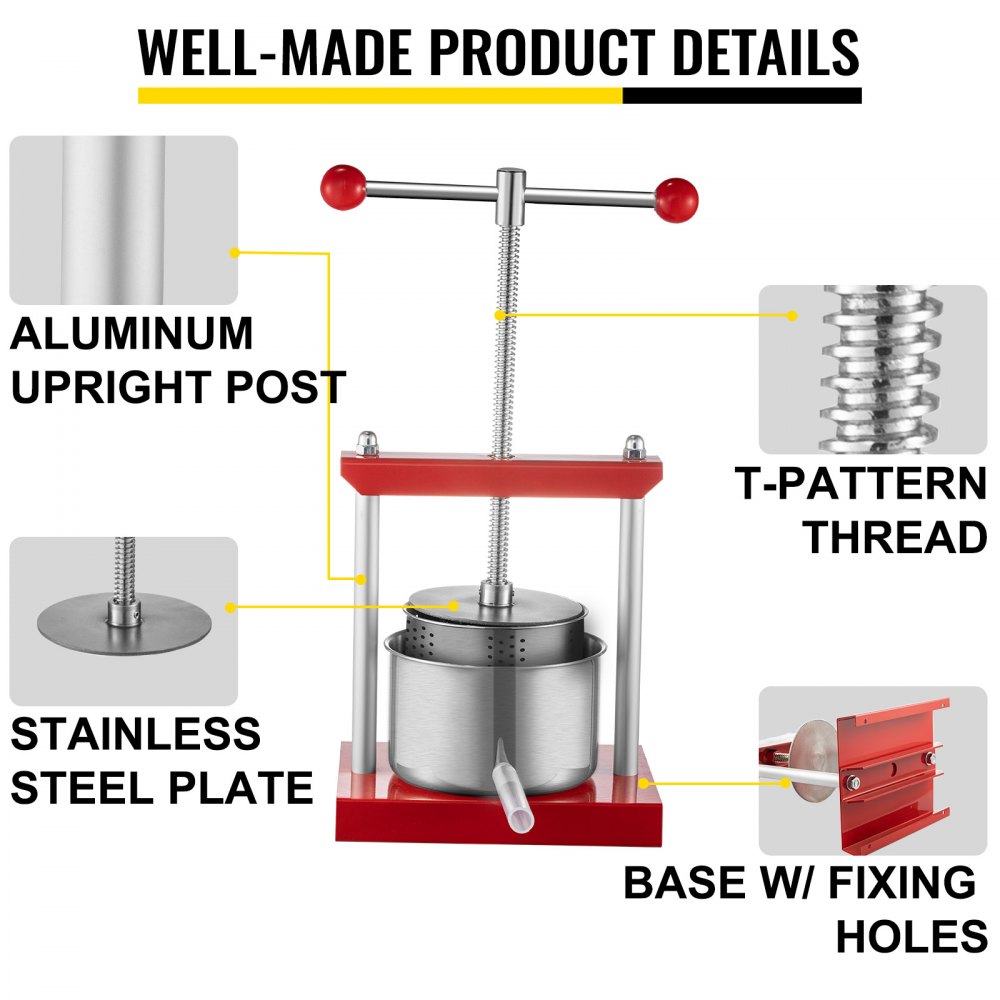 WELL-MADE PRODUCT DETAILS

ALUMINUM UPRIGHT POST

T-PATTERN THREAD

STAINLESS STEEL PLATE

BASE W/ FIXING HOLES