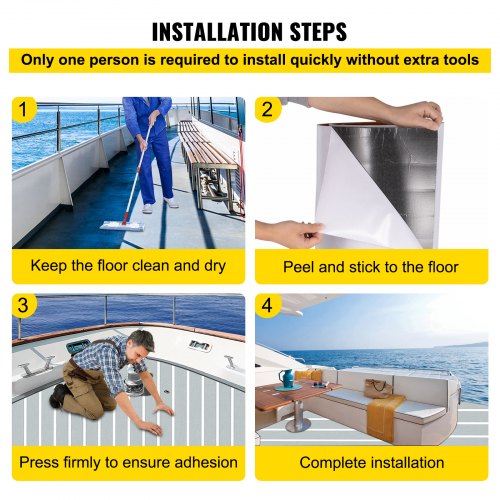 INSTALLATION STEPS

Only one person is required to install quickly without extra tools

1

Keep the floor clean and dry

2

Peel and stick to the floor

3

Press firmly to ensure adhesion

4

Complete installation