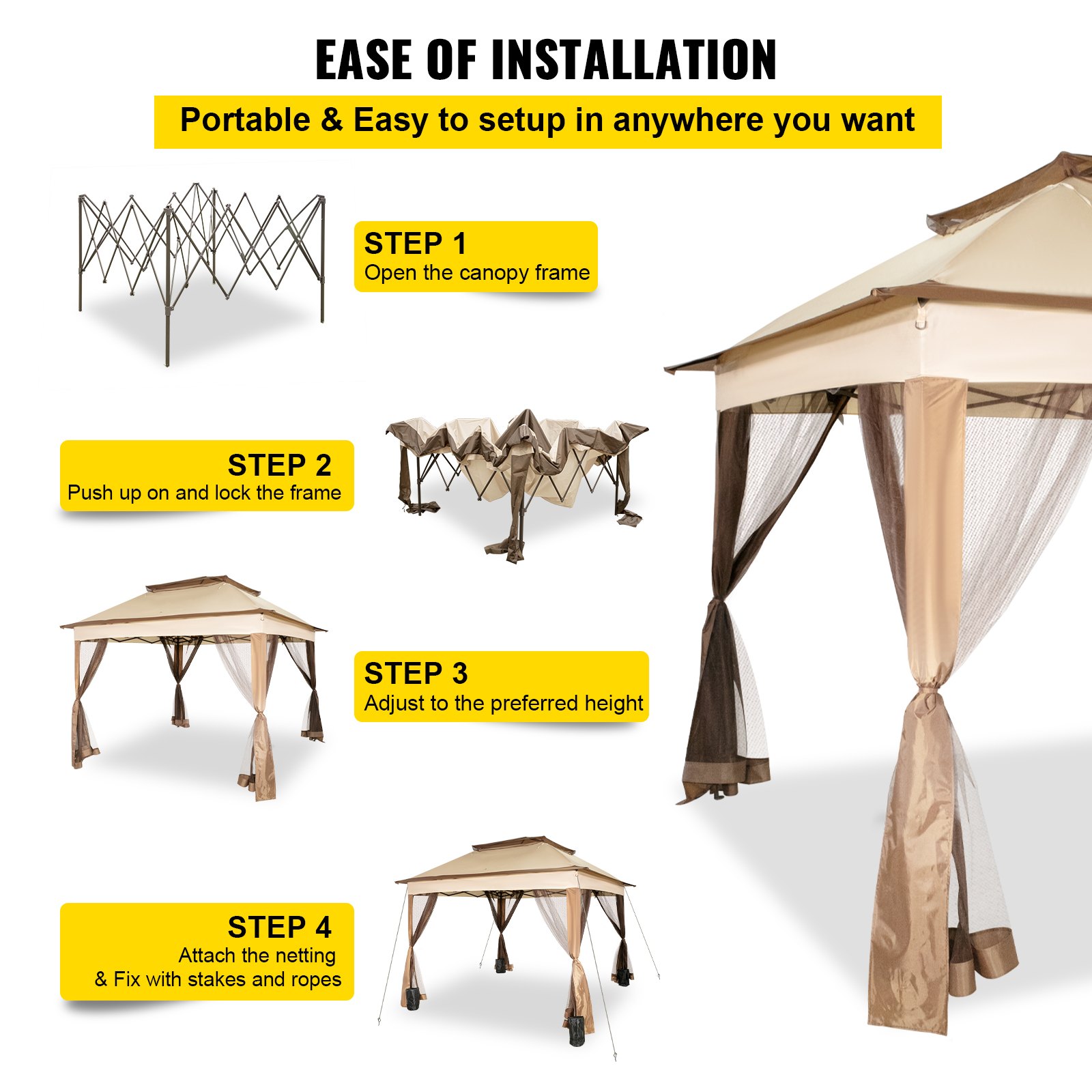 EASE OF INSTALLATION

Portable & Easy to setup in anywhere you want

STEP 1
Open the canopy frame

STEP 2
Push up on and lock the frame

STEP 3
Adjust to the preferred height

STEP 4
Attach the netting
& Fix with stakes and ropes