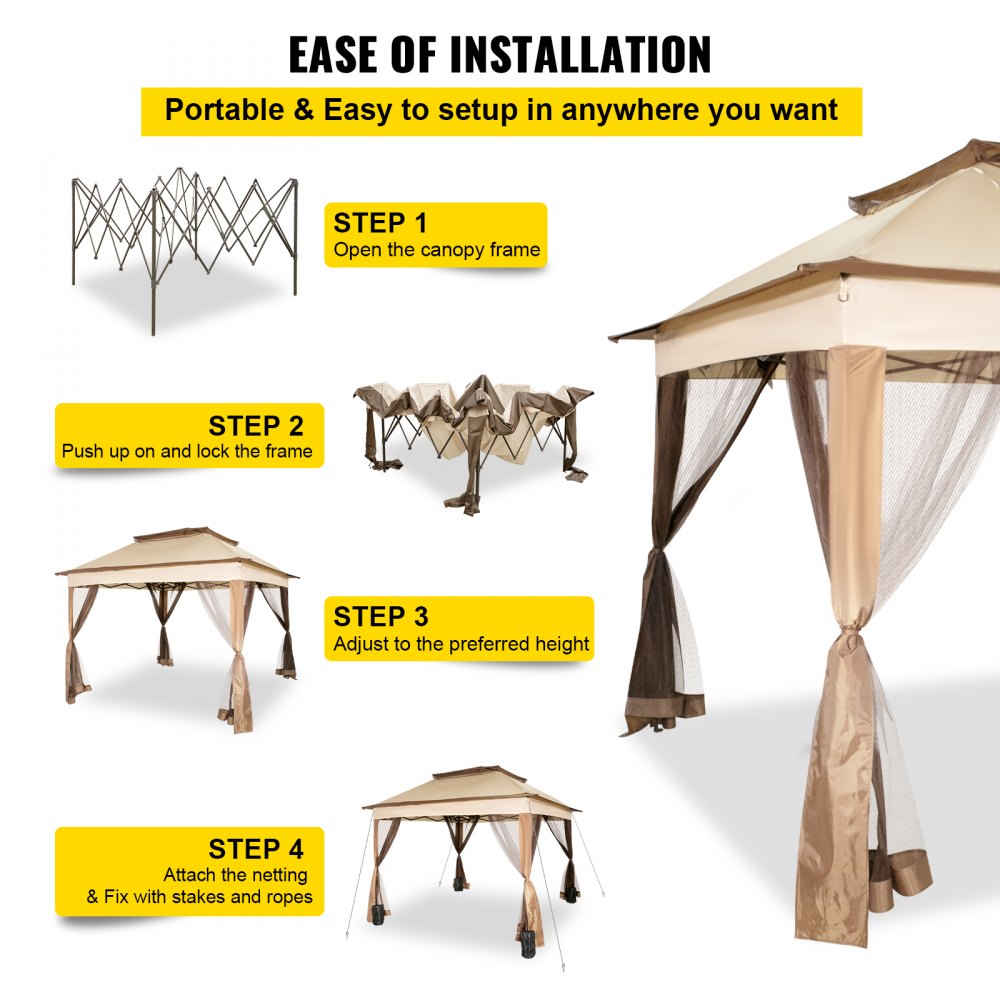 EASE OF INSTALLATION

Portable & Easy to setup in anywhere you want

STEP 1
Open the canopy frame

STEP 2
Push up on and lock the frame

STEP 3
Adjust to the preferred height

STEP 4
Attach the netting
& Fix with stakes and ropes