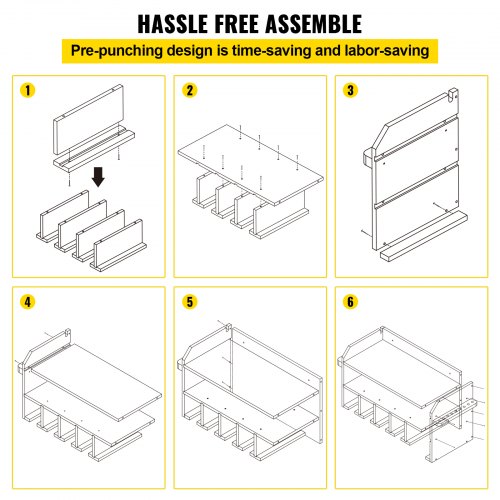 HASSLE FREE ASSEMBLE

Pre-punching design is time-saving and labor-saving

1

2

3

4

5

6