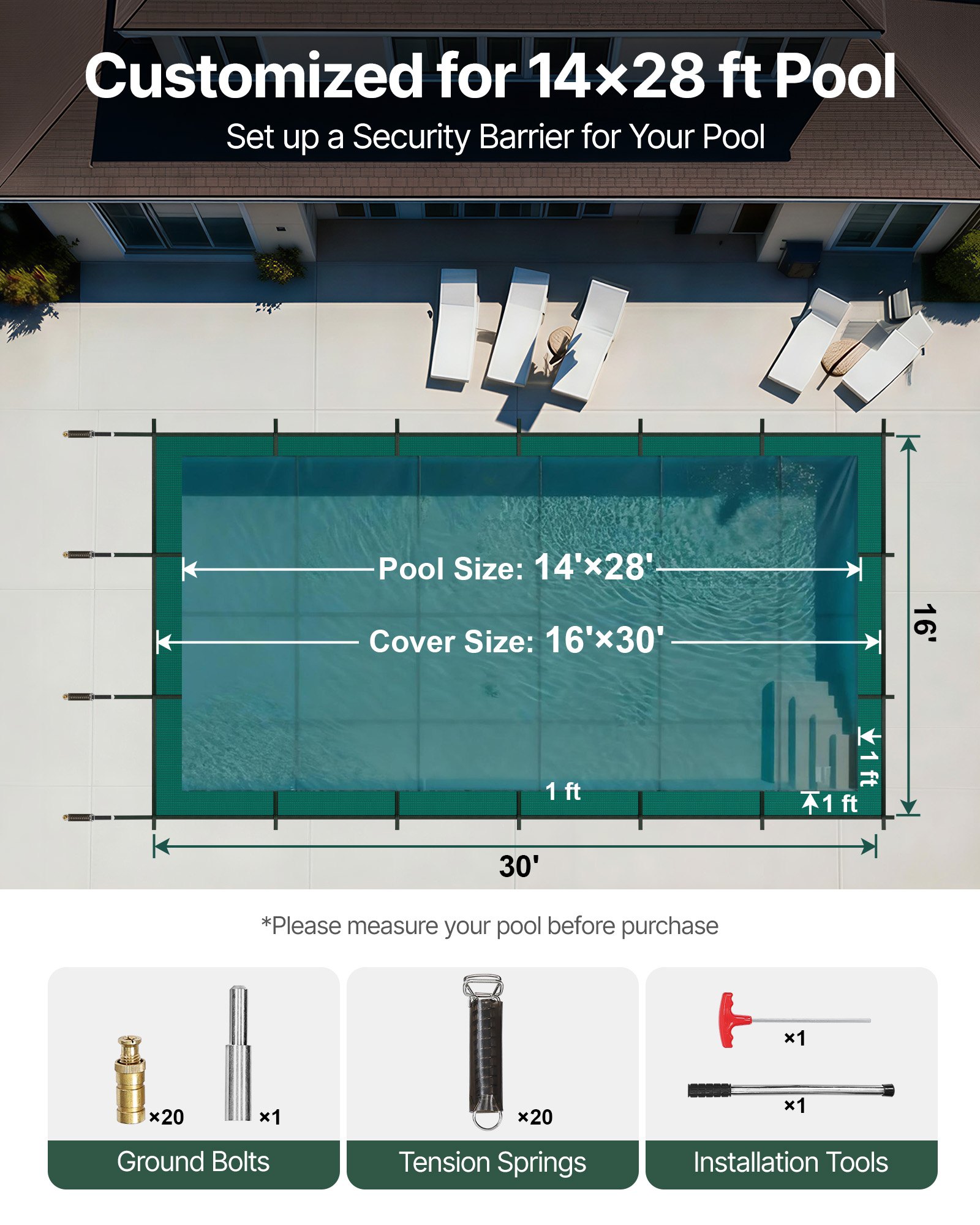 Customized for 14×28 ft Pool
Set up a Security Barrier for Your Pool

Pool Size: 14'×28'

Cover Size: 16'×30'

16'

1 ft

1 ft

1 ft

30'

*Please measure your pool before purchase

×20

×1

Ground Bolts

×20

Tension Springs

×1

×1

Installation Tools