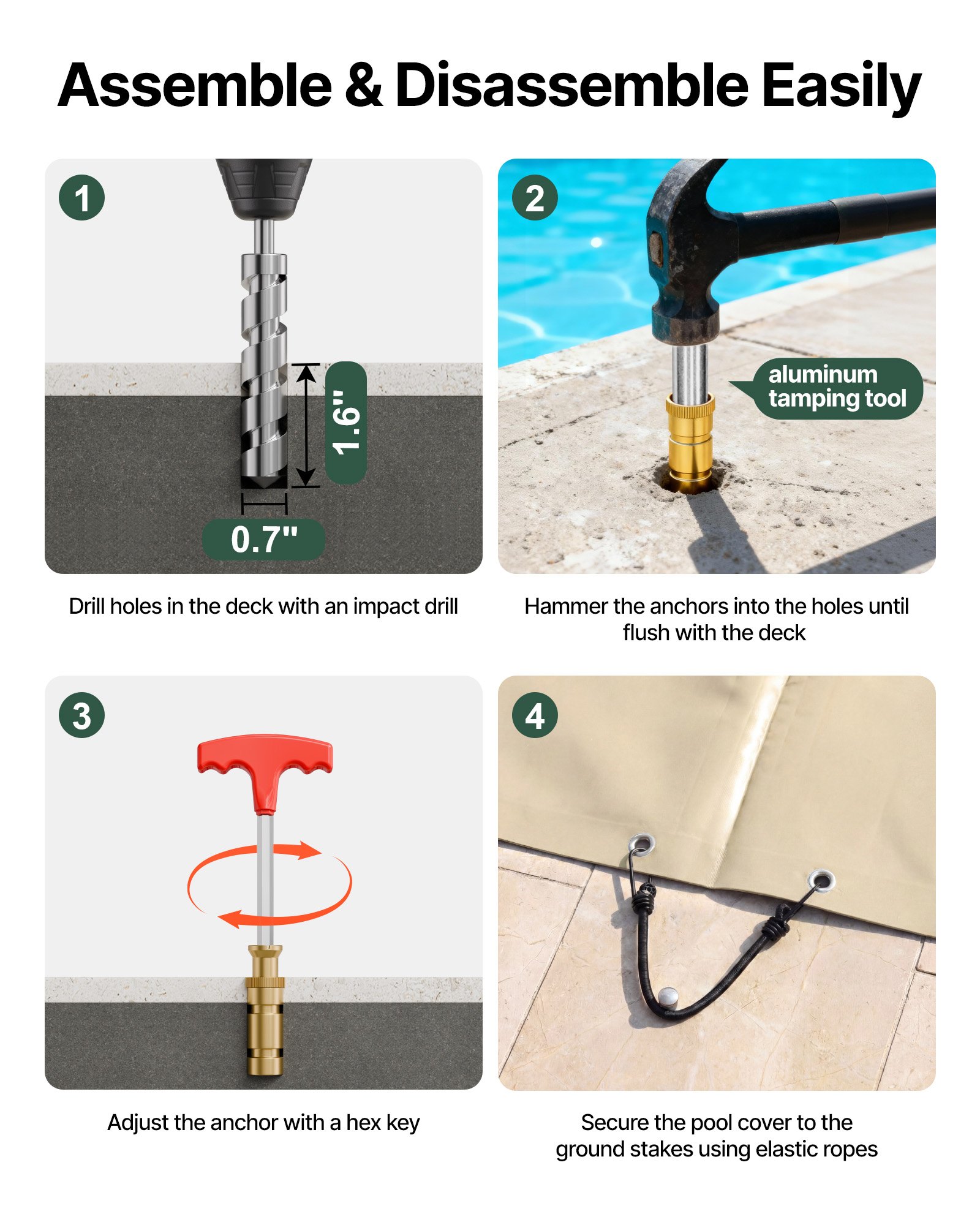 Assemble & Disassemble Easily

1

1.6"

0.7"

Drill holes in the deck with an impact drill

2

aluminum tamping tool

Hammer the anchors into the holes until flush with the deck

3

Adjust the anchor with a hex key

4

Secure the pool cover to the ground stakes using elastic ropes