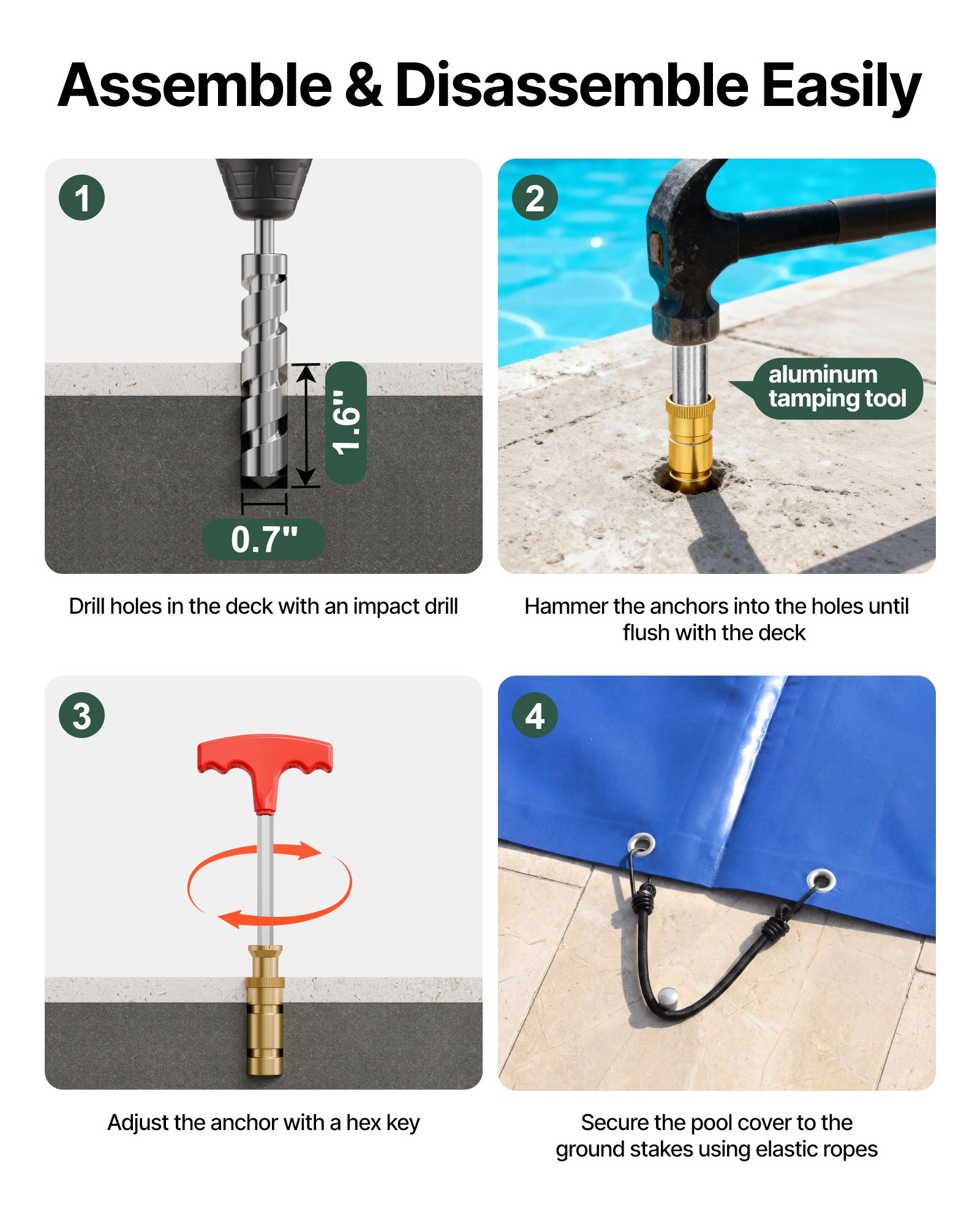 Assemble & Disassemble Easily

1

1.6"

0.7"

Drill holes in the deck with an impact drill

2

aluminum tamping tool

Hammer the anchors into the holes until flush with the deck

3

Adjust the anchor with a hex key

4

Secure the pool cover to the ground stakes using elastic ropes