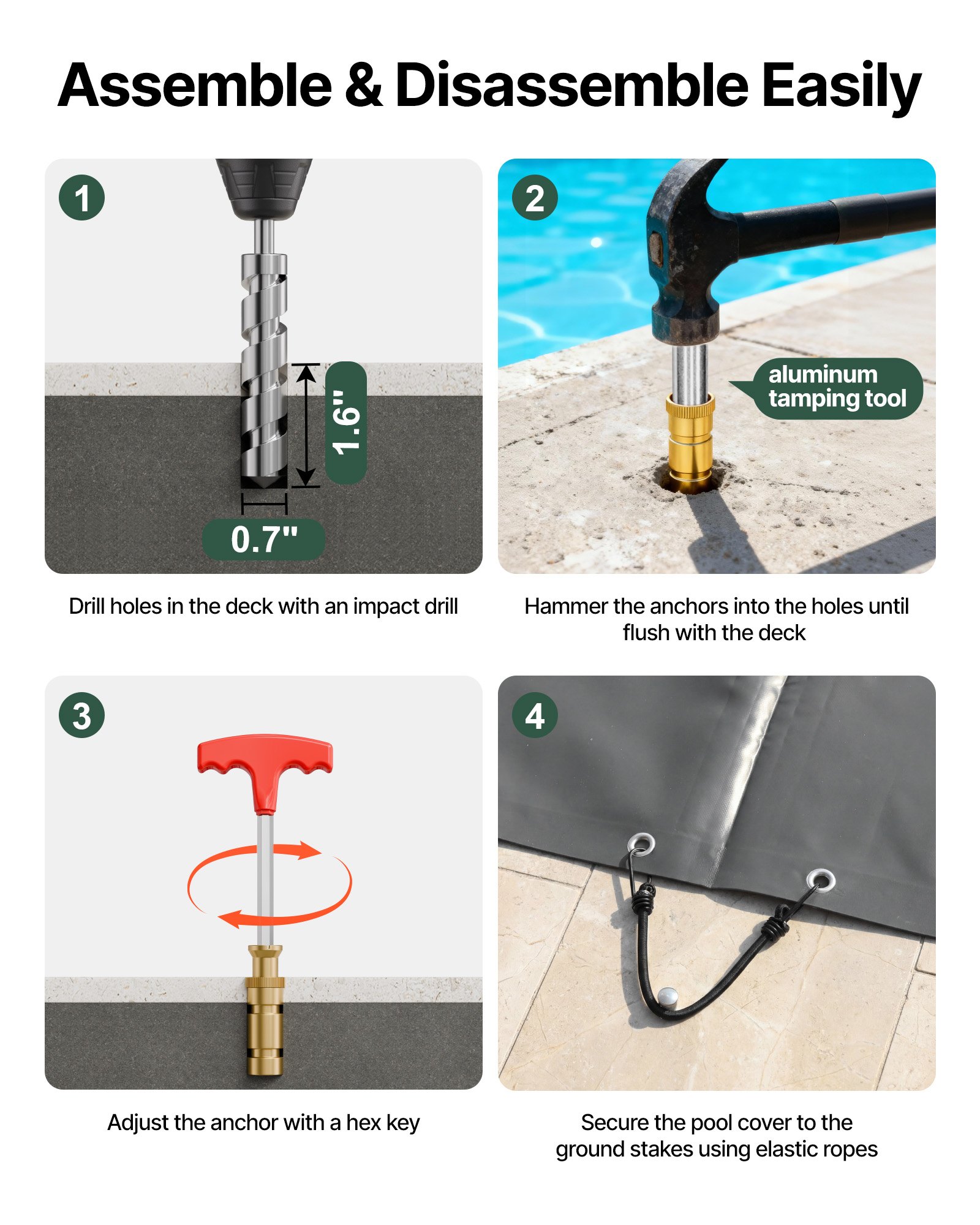 Assemble & Disassemble Easily

1

1.6"

0.7"

Drill holes in the deck with an impact drill

2

aluminum tamping tool

Hammer the anchors into the holes until flush with the deck

3

Adjust the anchor with a hex key

4

Secure the pool cover to the ground stakes using elastic ropes