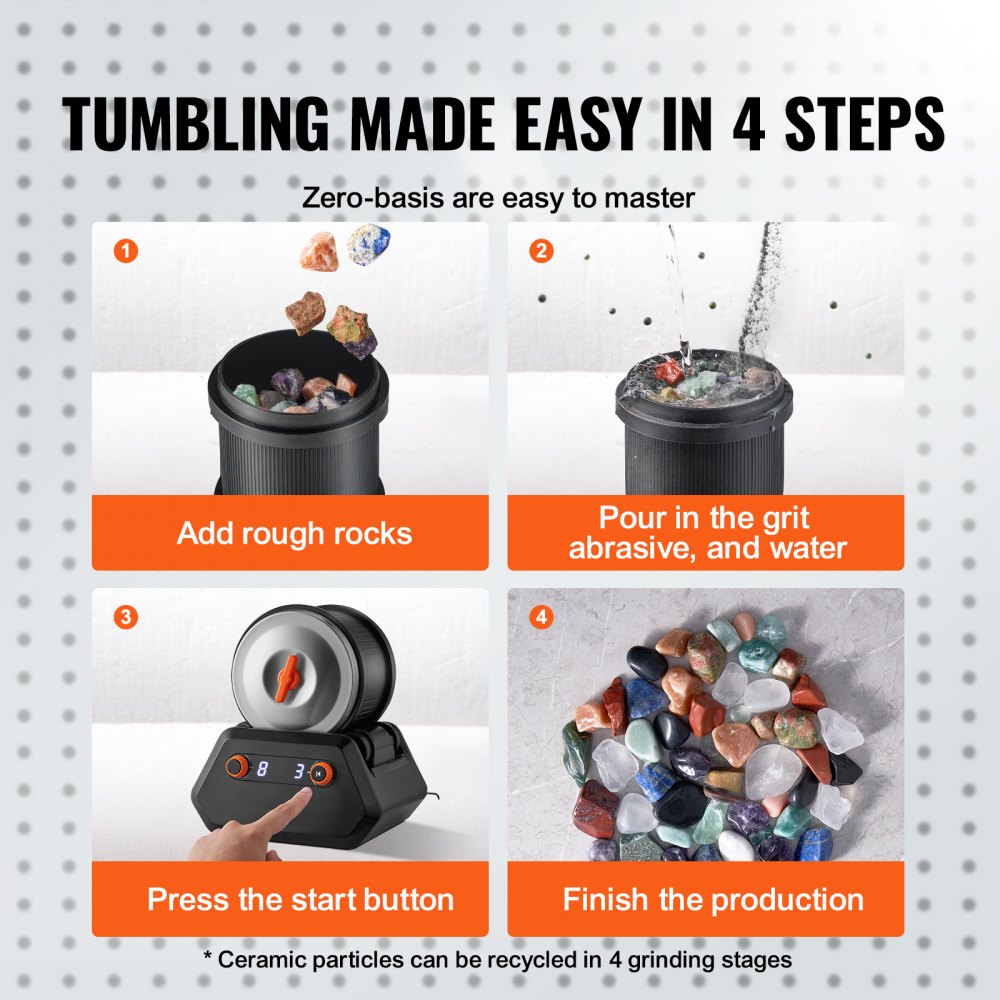 TUMBLING MADE EASY IN 4 STEPS

Zero-basis are easy to master

1

Add rough rocks

2

Pour in the grit abrasive, and water

3

8 3

Press the start button

4

Finish the production

* Ceramic particles can be recycled in 4 grinding stages