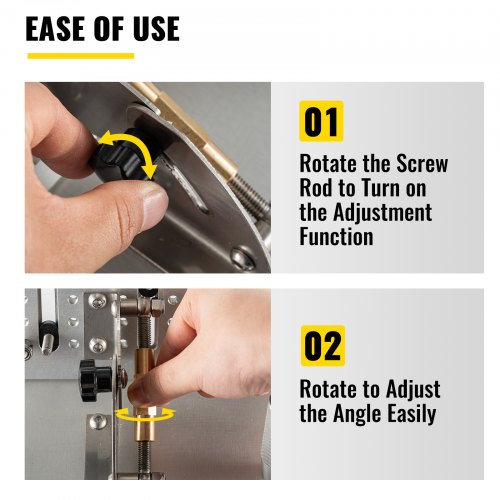 EASE OF USE

01

Rotate the Screw Rod to Turn on the Adjustment Function

02

Rotate to Adjust the Angle Easily