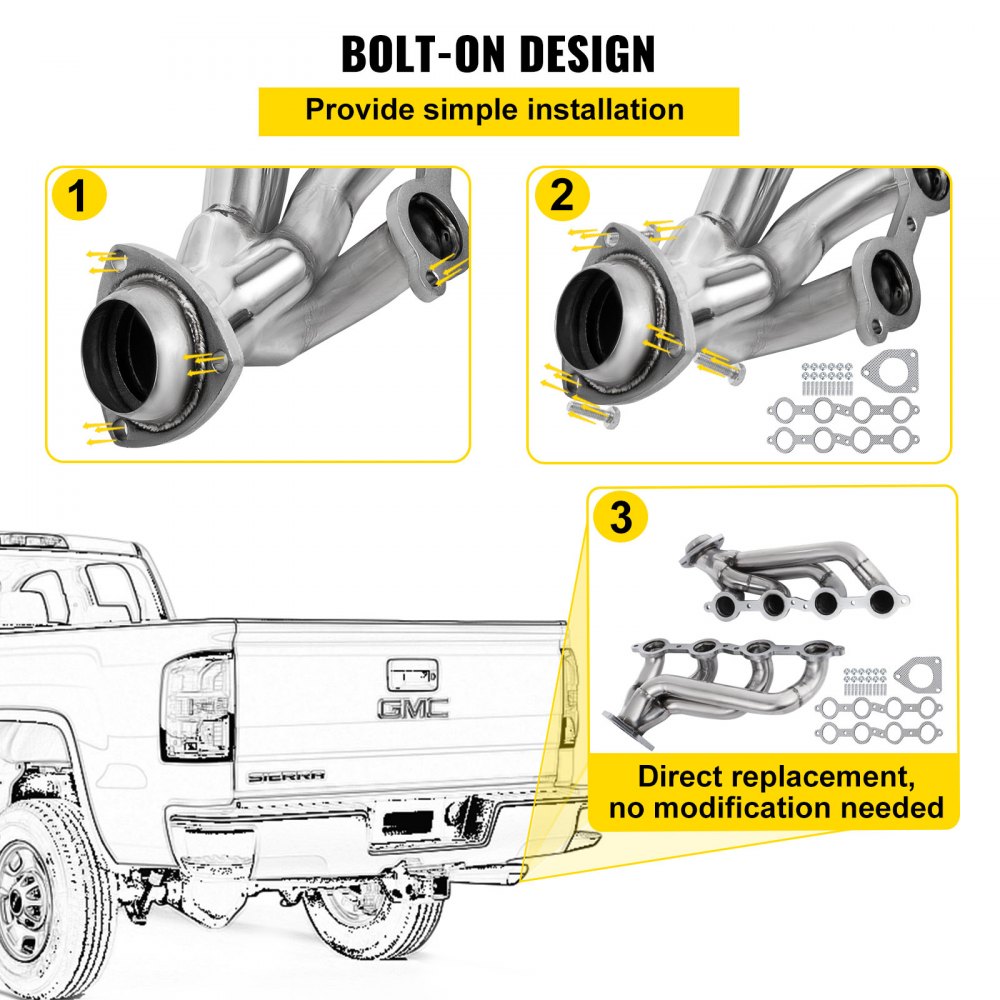 BOLT-ON DESIGN

Provide simple installation

1

2

3

GMC

SIERRA

Direct replacement, no modification needed