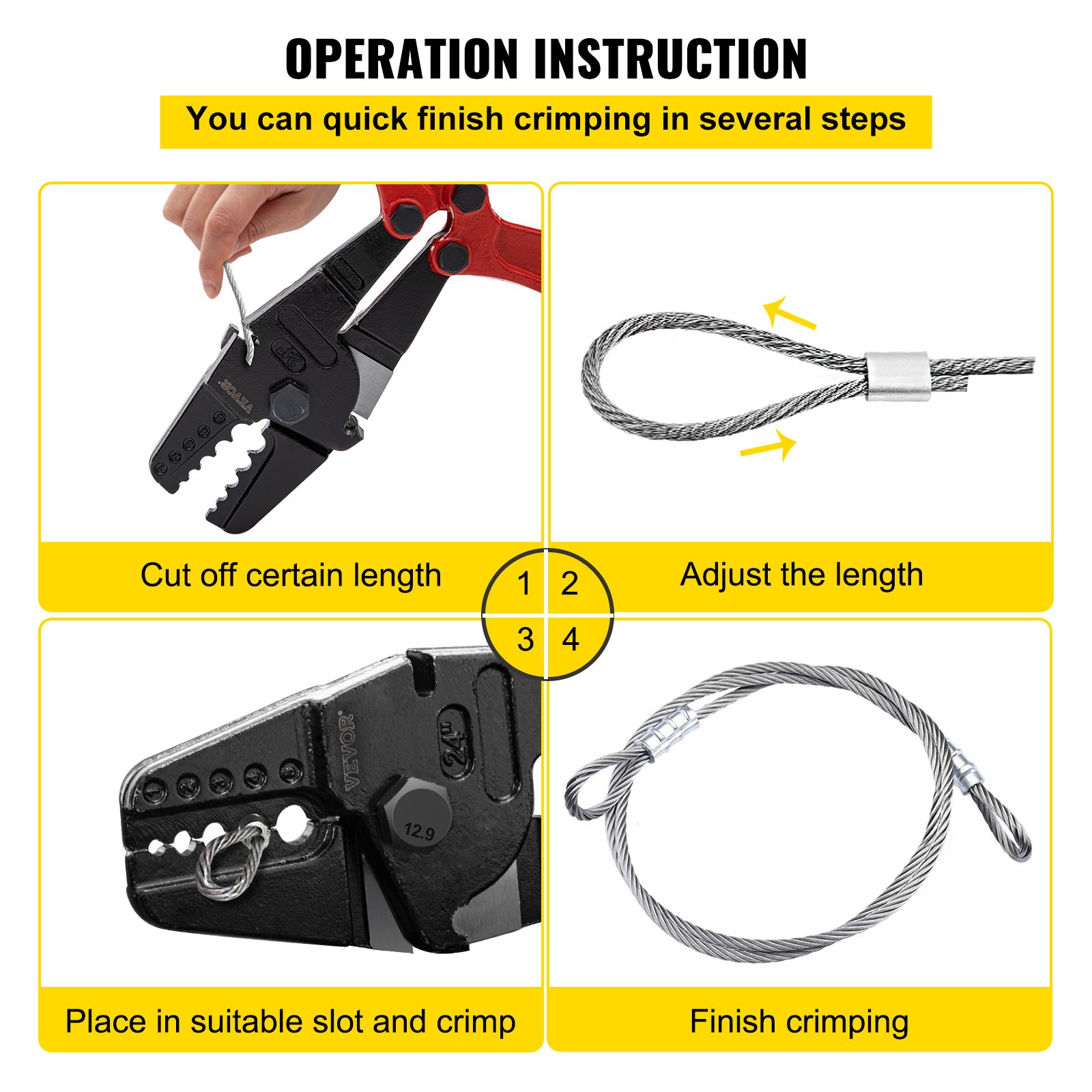 OPERATION INSTRUCTION

You can quick finish crimping in several steps

VEVOR

24"

Cut off certain length

1 2

Adjust the length

3 4

VEVOR

24"

12.9

Place in suitable slot and crimp

Finish crimping