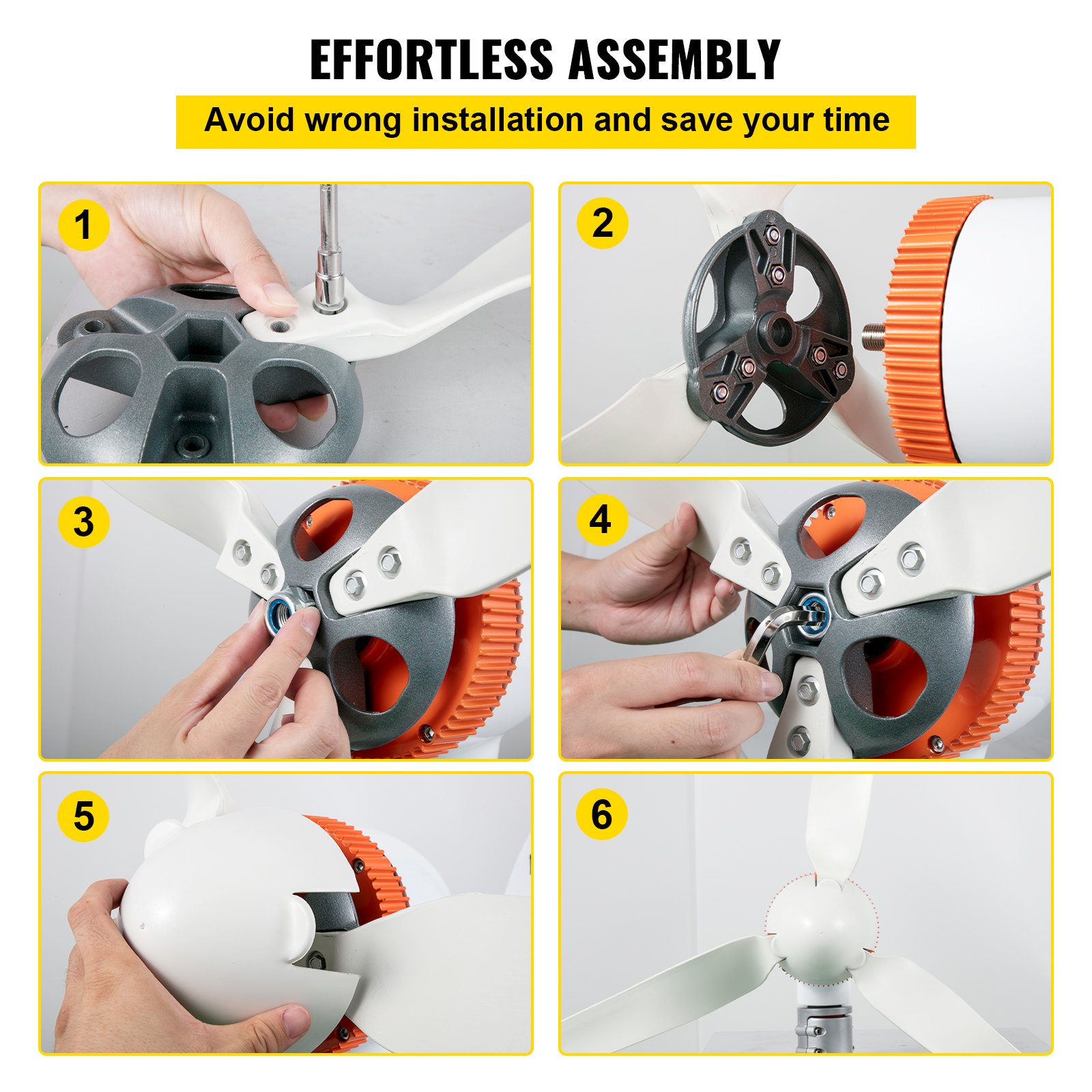 EFFORTLESS ASSEMBLY

Avoid wrong installation and save your time

1

2

3

4

5

6