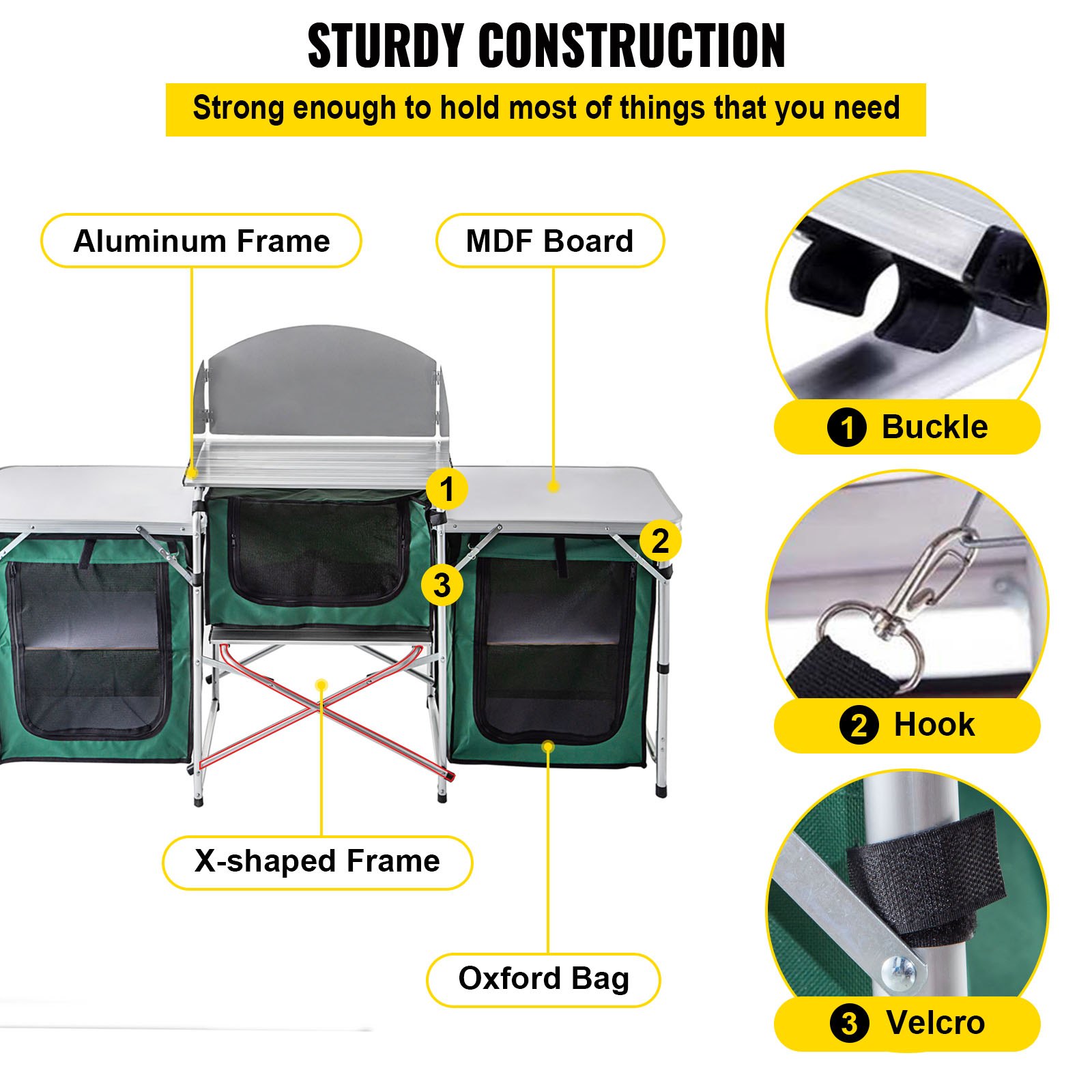 STURDY CONSTRUCTION

Strong enough to hold most of things that you need

Aluminum Frame

MDF Board

1

2

3

X-shaped Frame

Oxford Bag

1 Buckle

2 Hook

3 Velcro