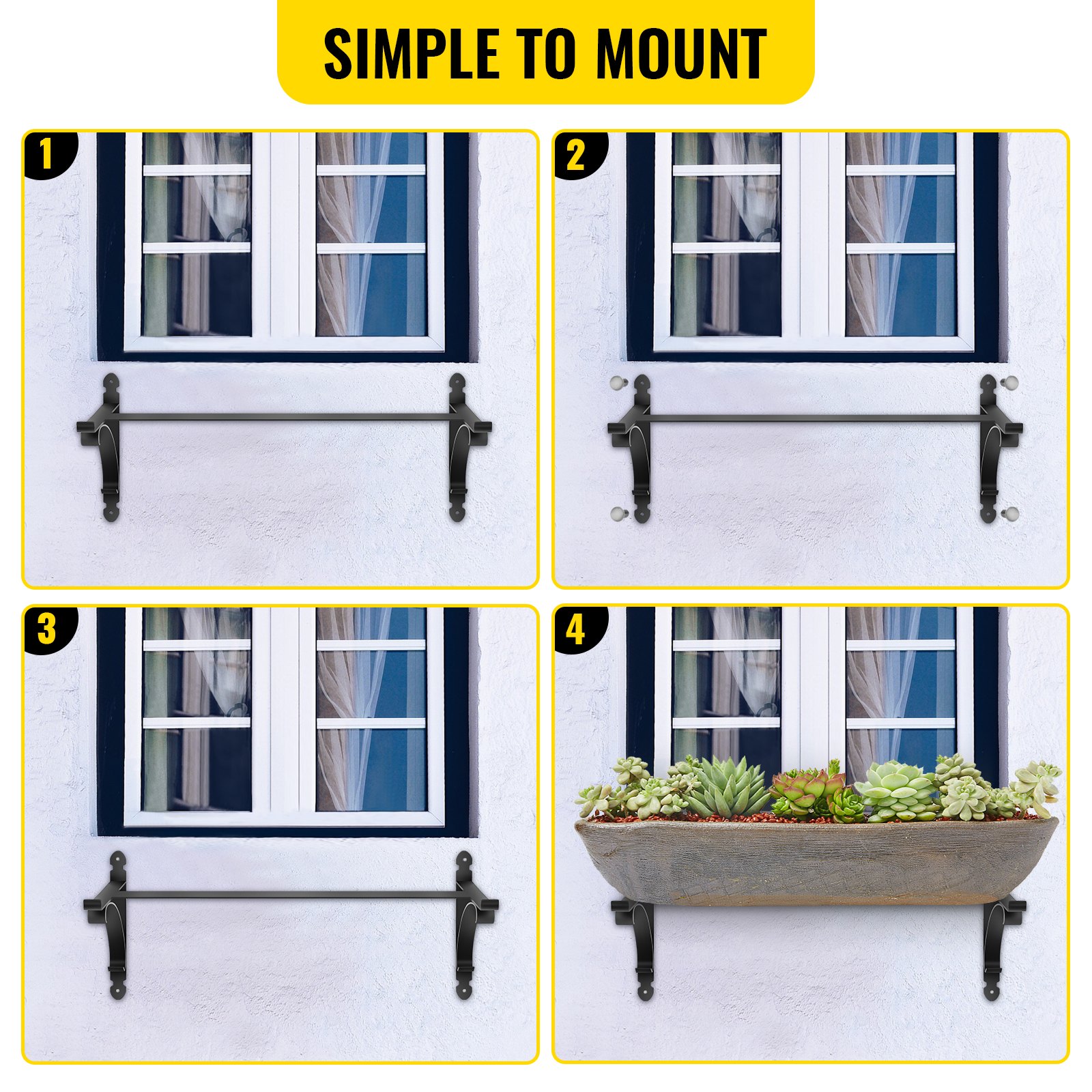 SIMPLE TO MOUNT

1

2

3

4