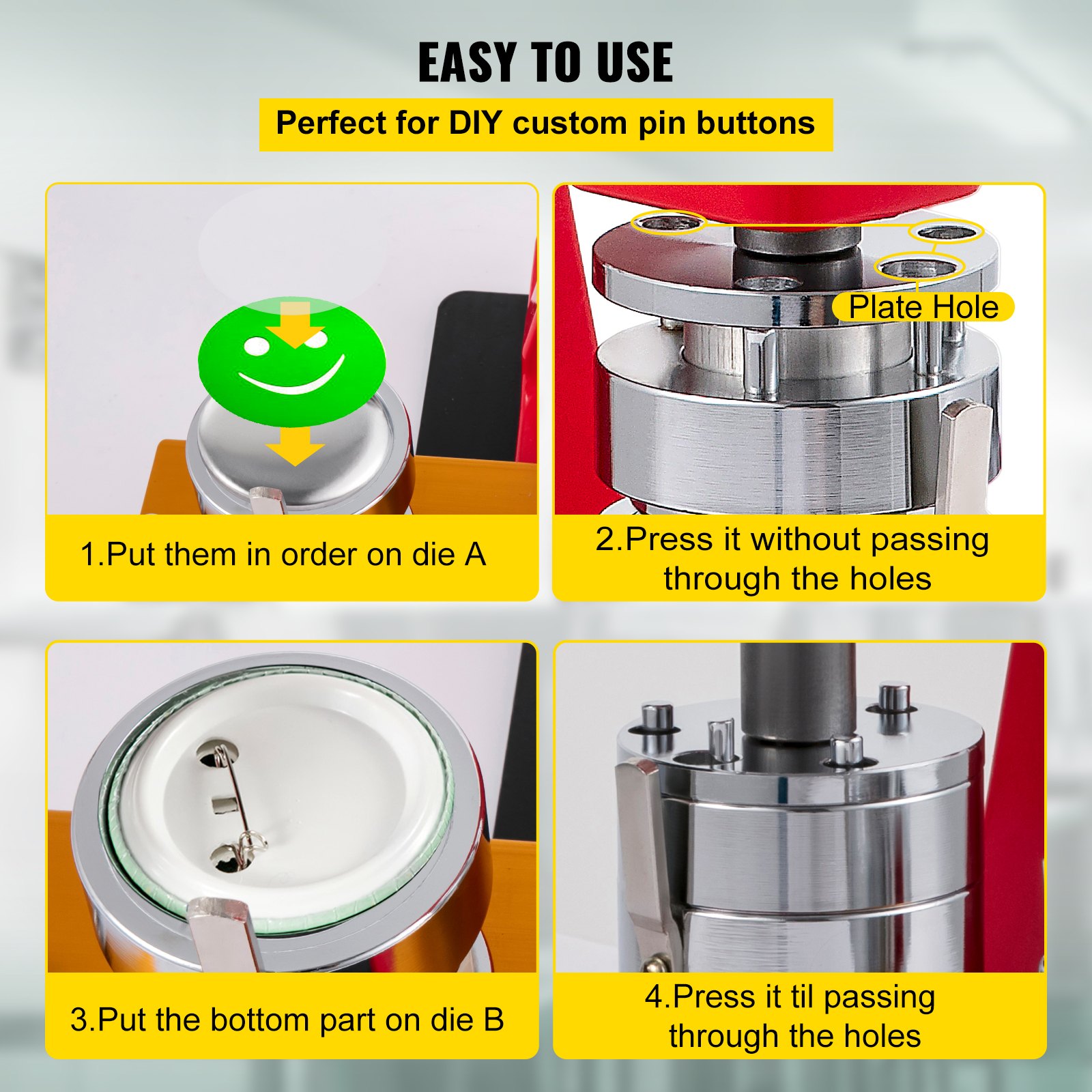 EASY TO USE

Perfect for DIY custom pin buttons

1.Put them in order on die A

Plate Hole

2.Press it without passing through the holes

3.Put the bottom part on die B

4.Press it til passing through the holes