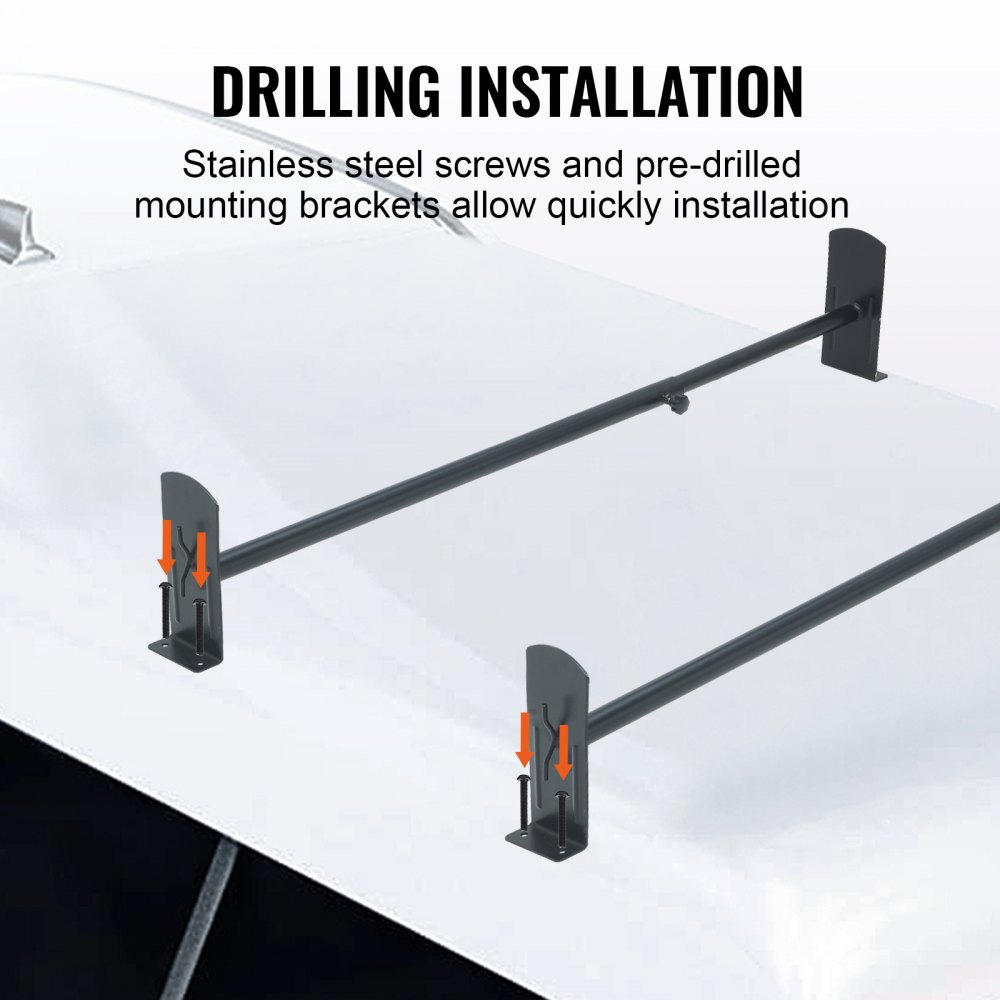 DRILLING INSTALLATION

Stainless steel screws and pre-drilled mounting brackets allow quickly installation