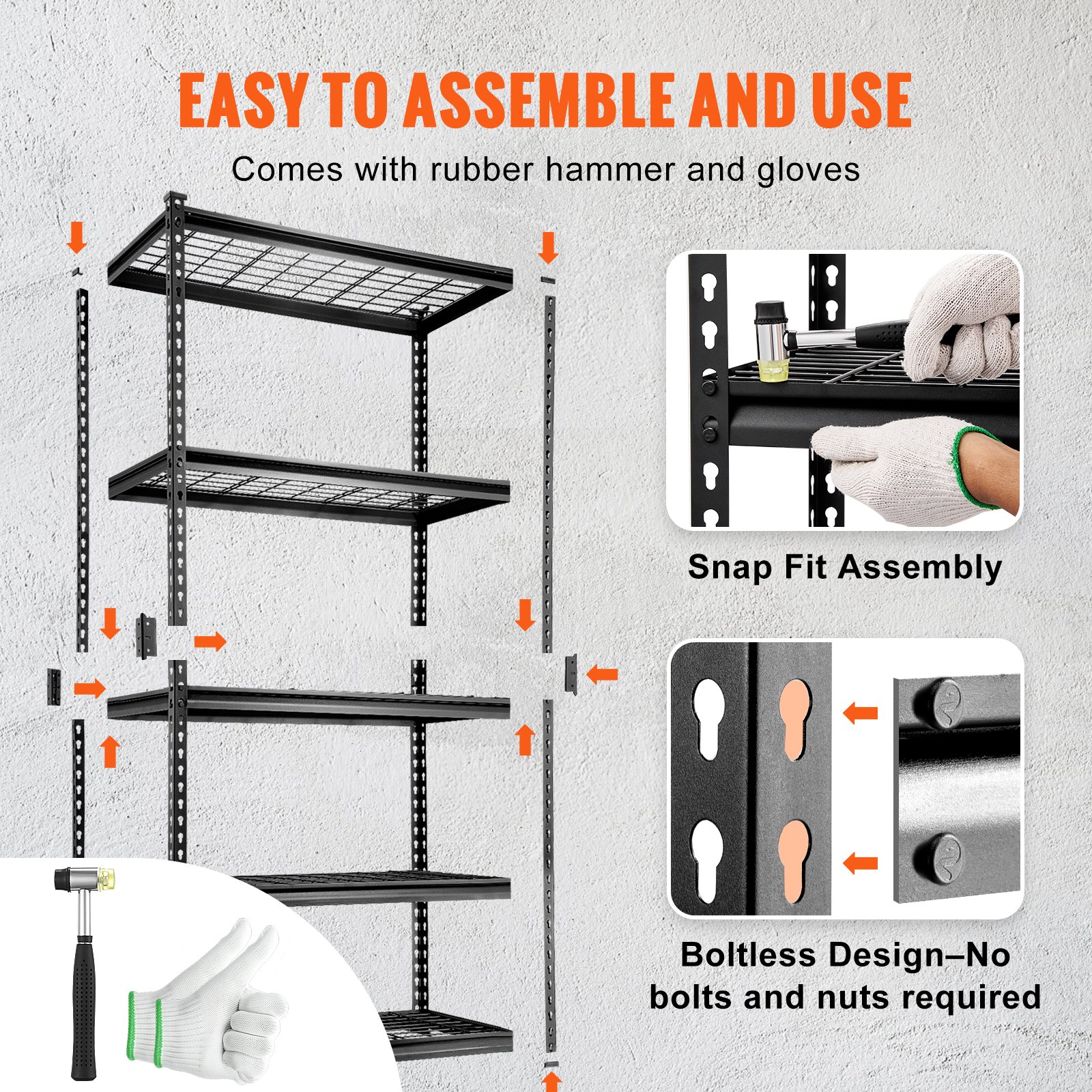 EASY TO ASSEMBLE AND USE

Comes with rubber hammer and gloves

Snap Fit Assembly

Boltless Design–No bolts and nuts required