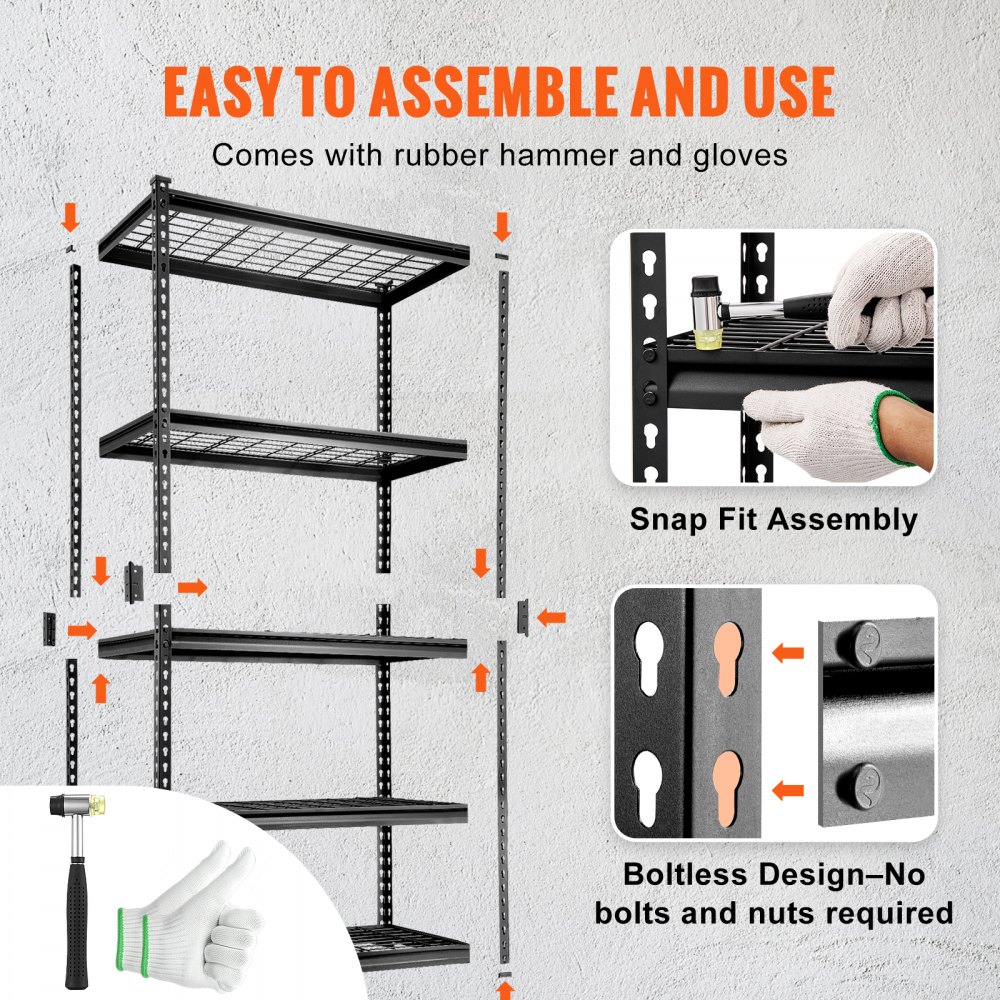 EASY TO ASSEMBLE AND USE

Comes with rubber hammer and gloves

Snap Fit Assembly

Boltless Design–No bolts and nuts required