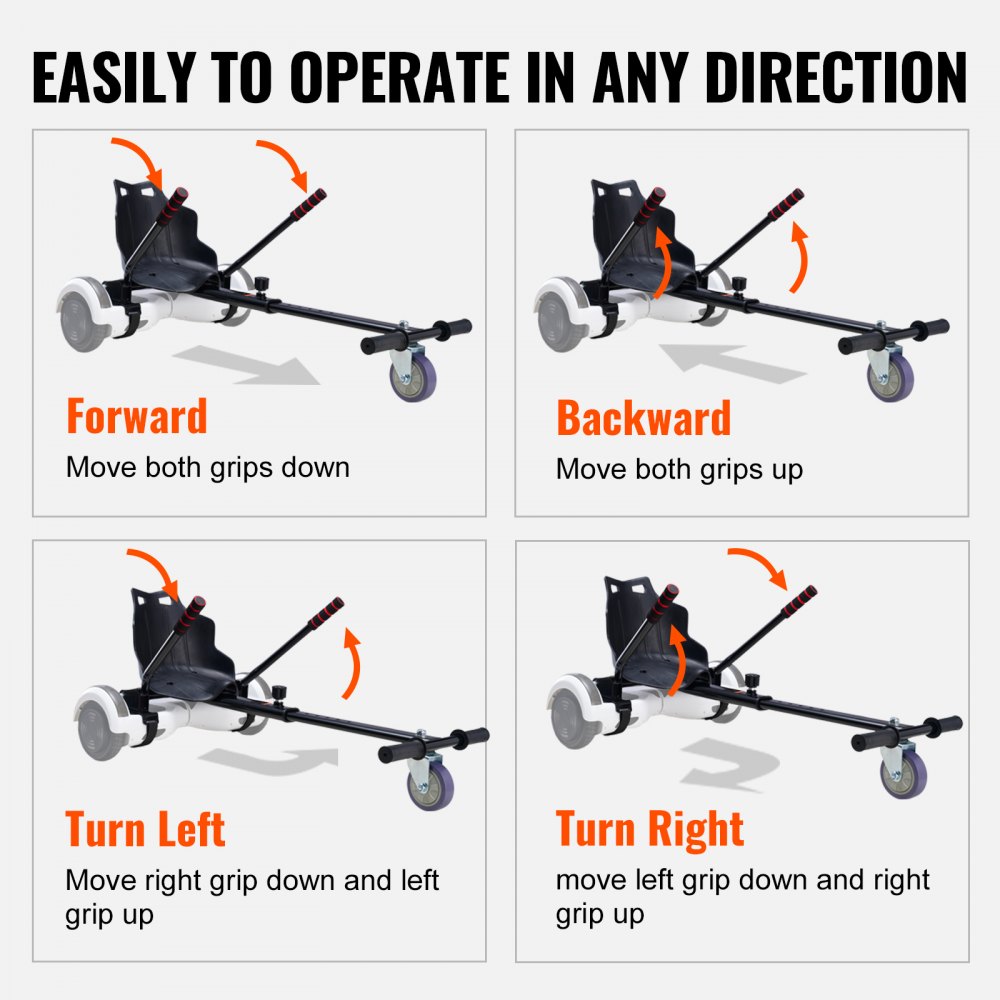 EASILY TO OPERATE IN ANY DIRECTION

Forward
Move both grips down

Backward
Move both grips up

Turn Left
Move right grip down and left grip up

Turn Right
move left grip down and right grip up