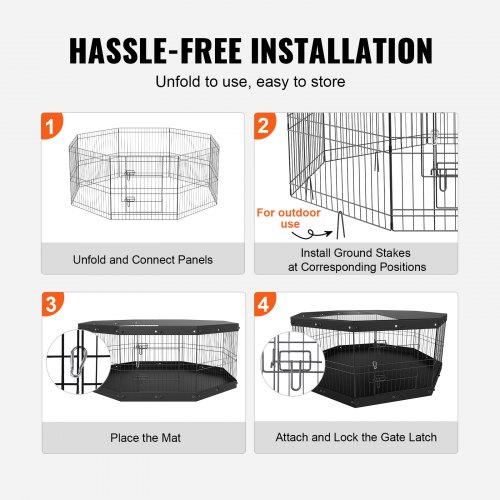 HASSLE-FREE INSTALLATION

Unfold to use, easy to store

1

Unfold and Connect Panels

2

For outdoor use

Install Ground Stakes at Corresponding Positions

3

Place the Mat

4

Attach and Lock the Gate Latch