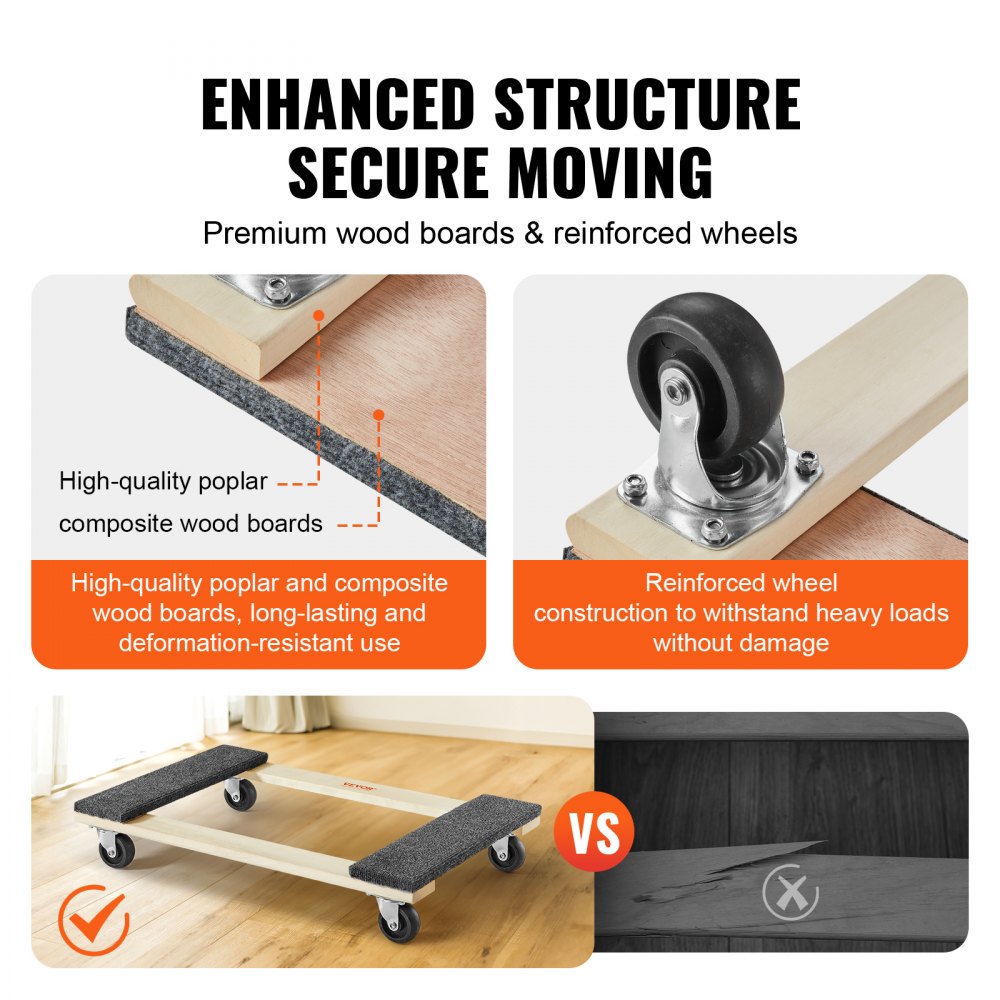 ENHANCED STRUCTURE
SECURE MOVING

Premium wood boards & reinforced wheels

High-quality poplar

composite wood boards

High-quality poplar and composite wood boards, long-lasting and deformation-resistant use

Reinforced wheel construction to withstand heavy loads without damage

VEVOR

VS