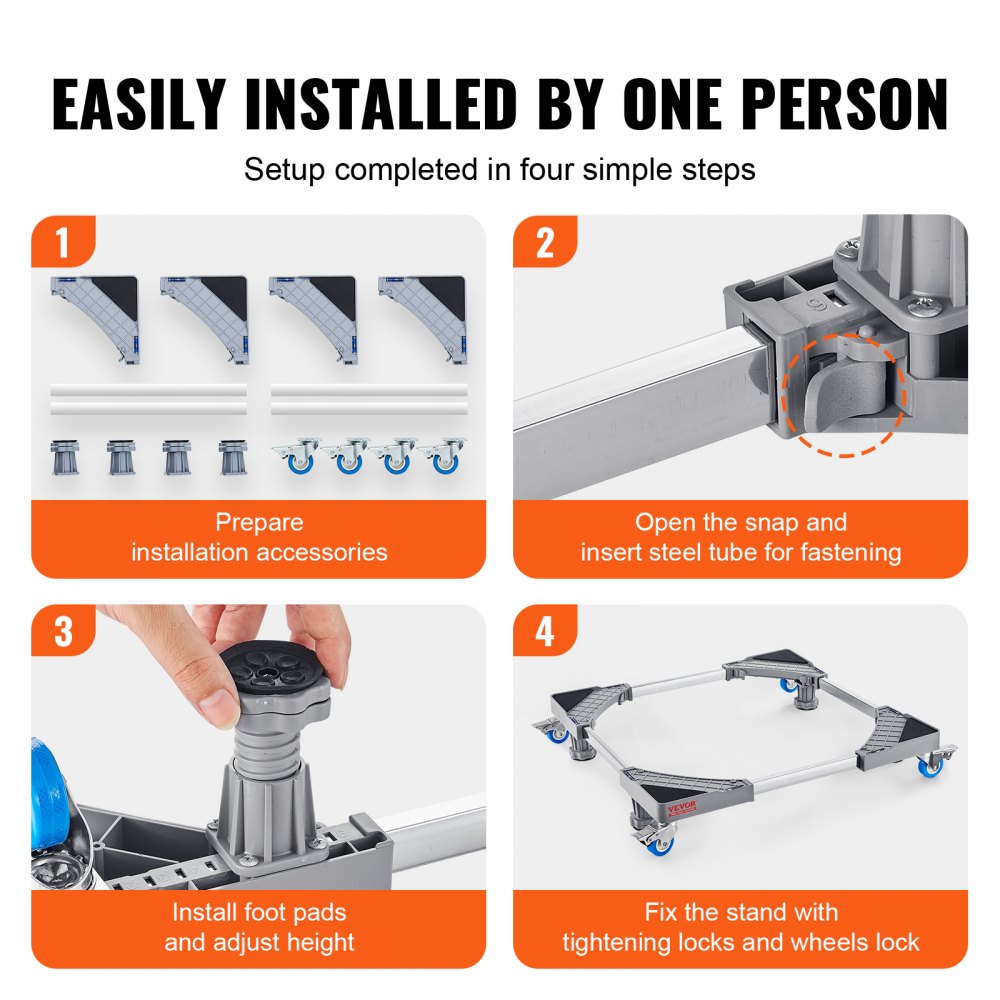 EASILY INSTALLED BY ONE PERSON

Setup completed in four simple steps

1

Prepare installation accessories

2

Open the snap and insert steel tube for fastening

3

Install foot pads and adjust height

4

VEVOR

Fix the stand with tightening locks and wheels lock