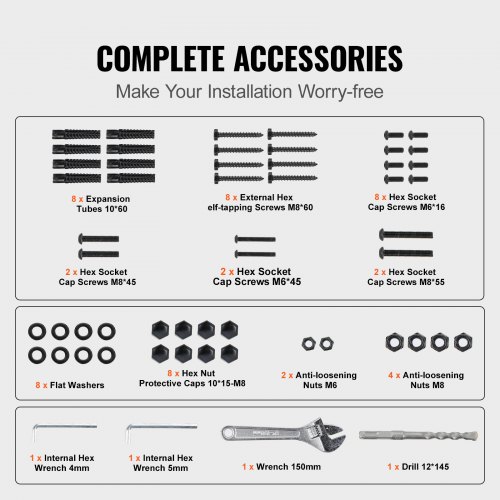 COMPLETE ACCESSORIES

Make Your Installation Worry-free

8 x Expansion Tubes 10*60

8 x External Hex elf-tapping Screws M8*60

8 x Hex Socket Cap Screws M6*16

2 x Hex Socket Cap Screws M8*45

2 x Hex Socket Cap Screws M6*45

2 x Hex Socket Cap Screws M8*55

8 x Flat Washers

8 x Hex Nut Protective Caps 10*15-M8

2 x Anti-loosening Nuts M6

4 x Anti-loosening Nuts M8

1 x Internal Hex Wrench 4mm

1 x Internal Hex Wrench 5mm

1 x Wrench 150mm

1 x Drill 12*145