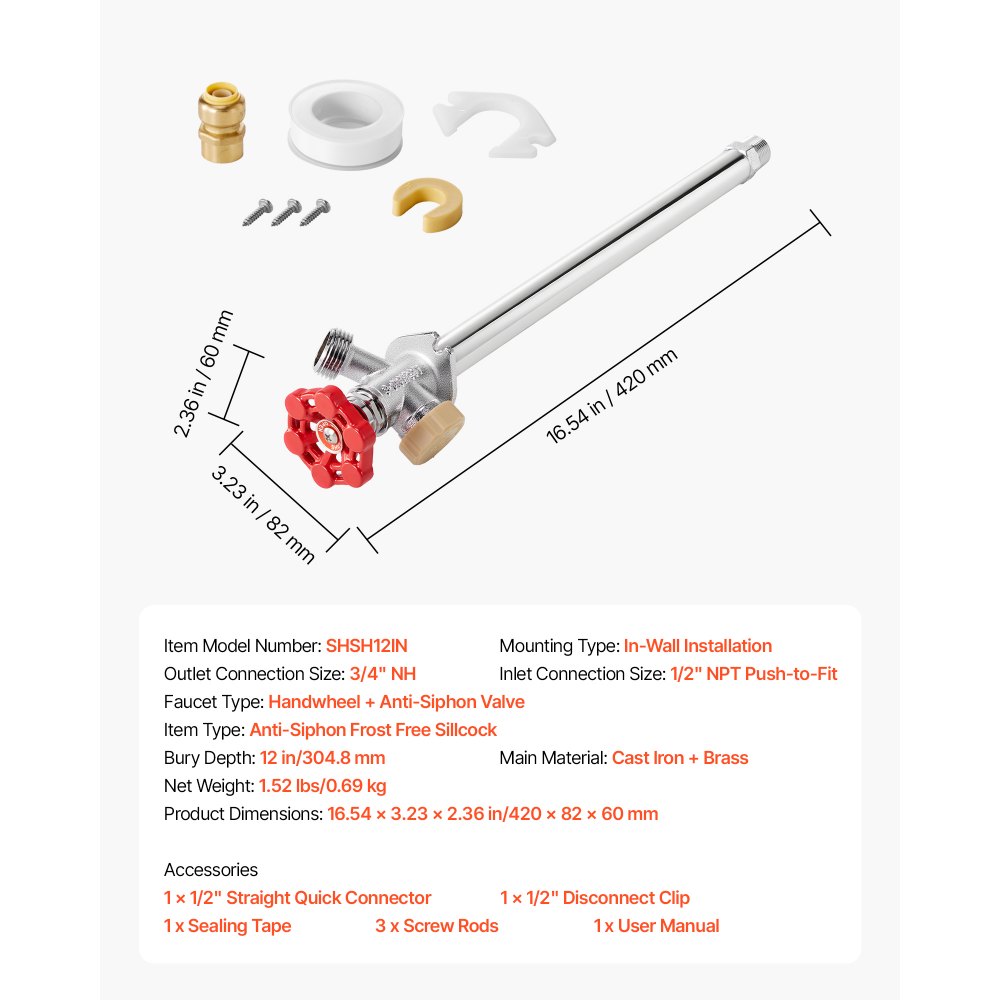 2.36 in / 60 mm

3.23 in / 82 mm

16.54 in / 420 mm

Item Model Number: SHSH12IN
Mounting Type: In-Wall Installation
Outlet Connection Size: 3/4" NH
Inlet Connection Size: 1/2" NPT Push-to-Fit
Faucet Type: Handwheel + Anti-Siphon Valve
Item Type: Anti-Siphon Frost Free Sillcock
Bury Depth: 12 in/304.8 mm
Main Material: Cast Iron + Brass
Net Weight: 1.52 lbs/0.69 kg
Product Dimensions: 16.54 × 3.23 × 2.36 in/420 × 82 × 60 mm

Accessories
1 × 1/2" Straight Quick Connector
1 × 1/2" Disconnect Clip
1 x Sealing Tape
3 x Screw Rods
1 x User Manual