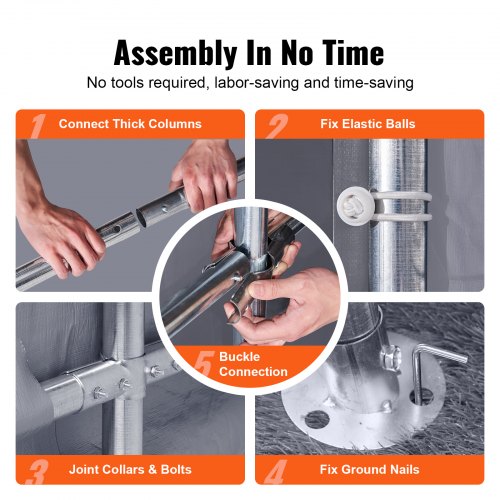 Assembly In No Time
No tools required, labor-saving and time-saving

1 Connect Thick Columns

2 Fix Elastic Balls

5 Buckle Connection

3 Joint Collars & Bolts

4 Fix Ground Nails