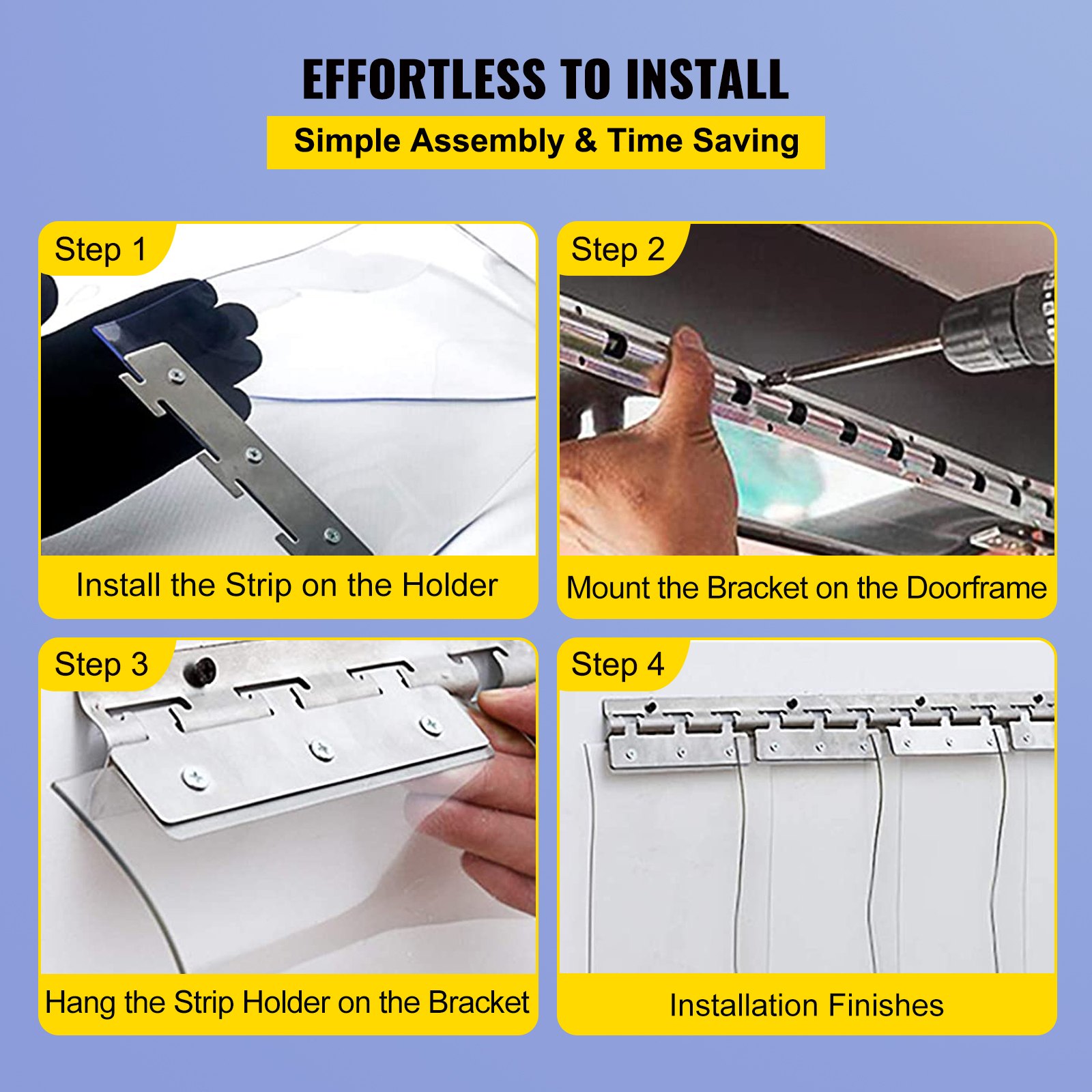 EFFORTLESS TO INSTALL

Simple Assembly & Time Saving

Step 1

Install the Strip on the Holder

Step 2

Mount the Bracket on the Doorframe

Step 3

Hang the Strip Holder on the Bracket

Step 4

Installation Finishes