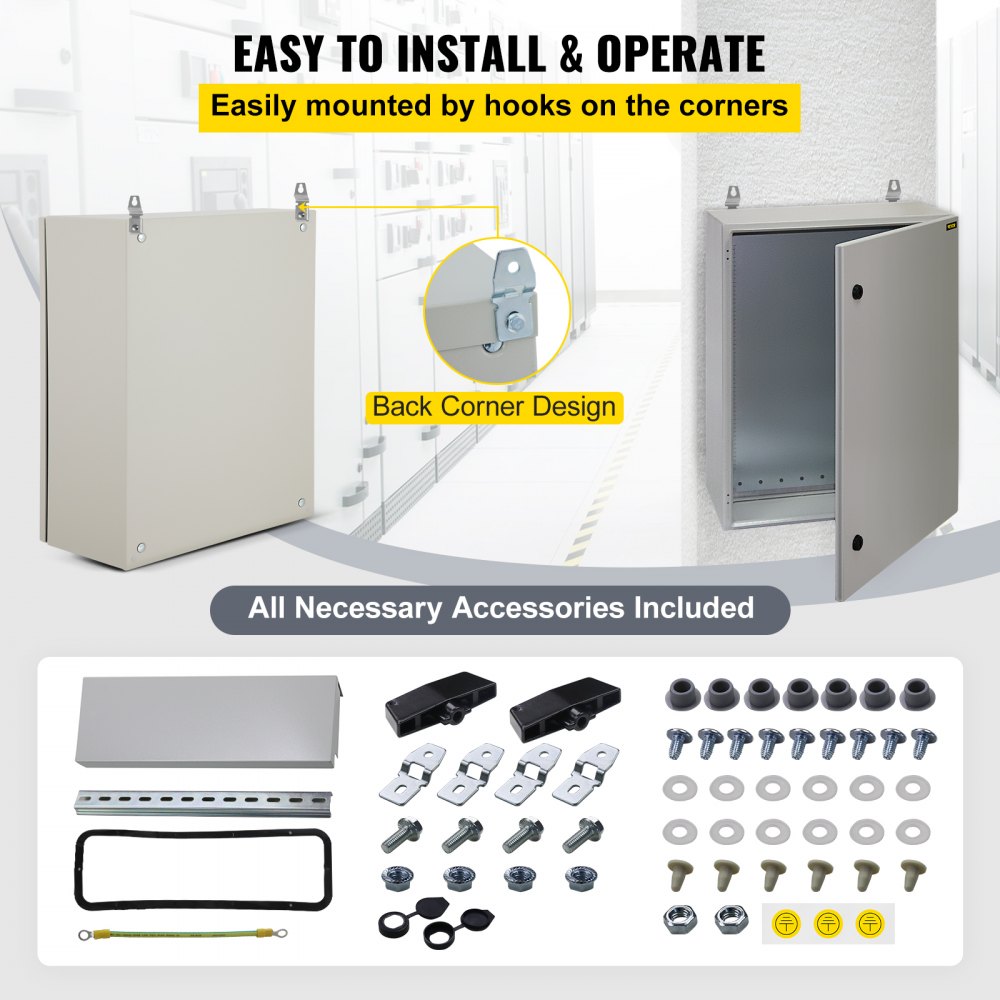 EASY TO INSTALL & OPERATE

Easily mounted by hooks on the corners

Back Corner Design

All Necessary Accessories Included