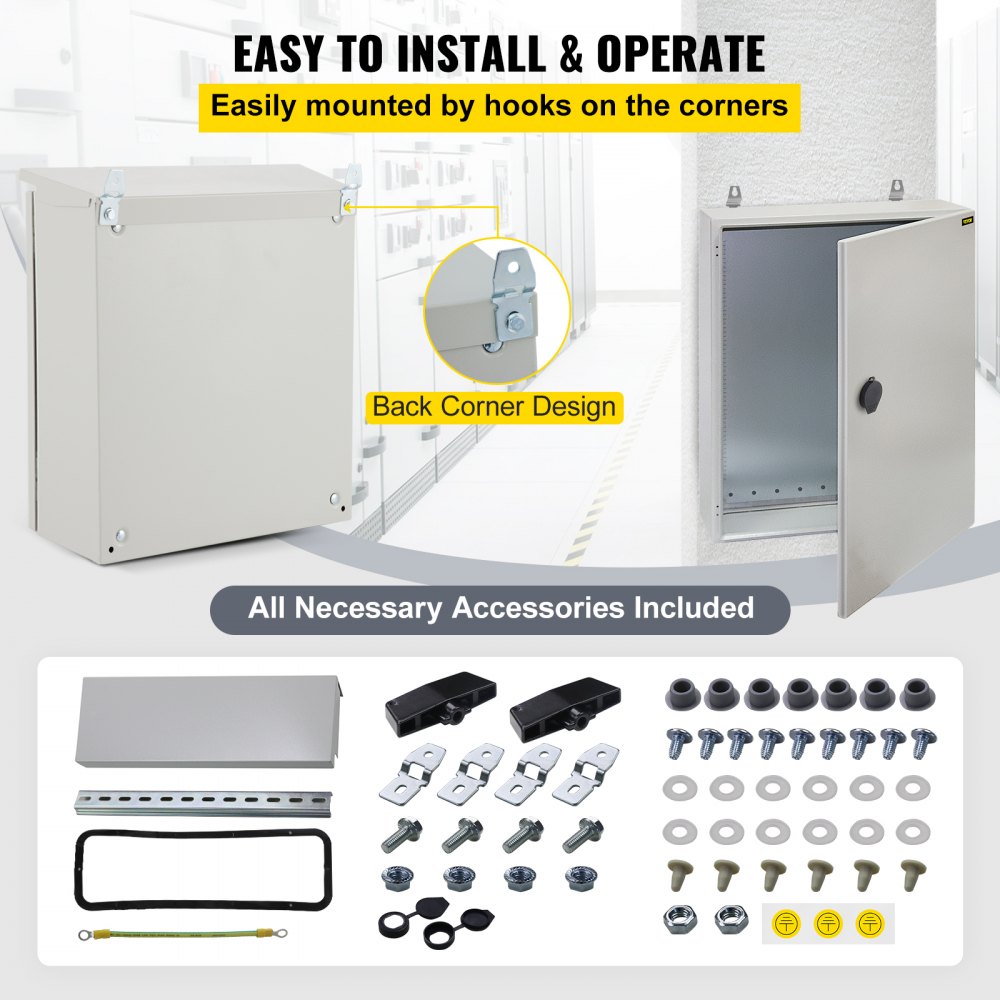 EASY TO INSTALL & OPERATE

Easily mounted by hooks on the corners

Back Corner Design

All Necessary Accessories Included