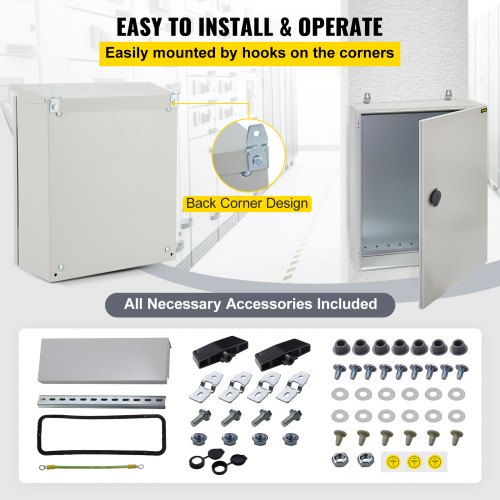 EASY TO INSTALL & OPERATE
Easily mounted by hooks on the corners

Back Corner Design

All Necessary Accessories Included