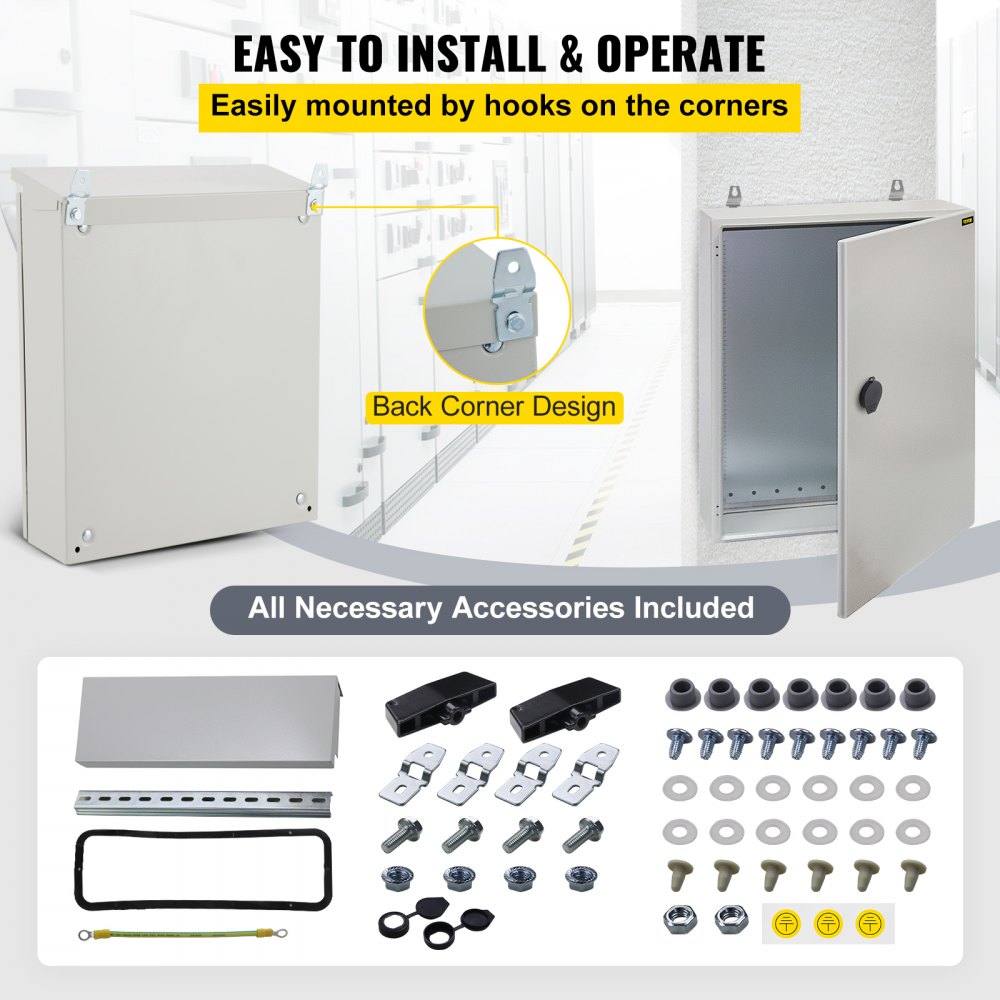 EASY TO INSTALL & OPERATE
Easily mounted by hooks on the corners

Back Corner Design

All Necessary Accessories Included