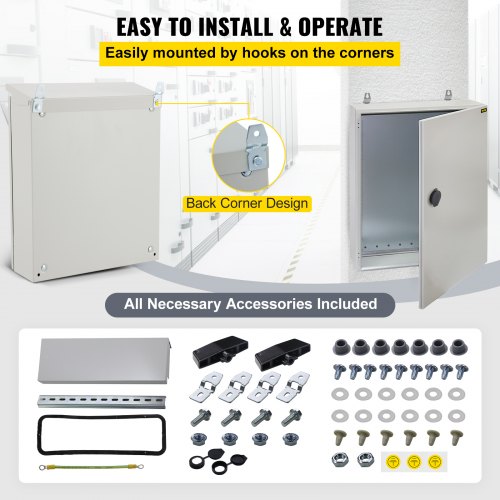 EASY TO INSTALL & OPERATE

Easily mounted by hooks on the corners

Back Corner Design

All Necessary Accessories Included