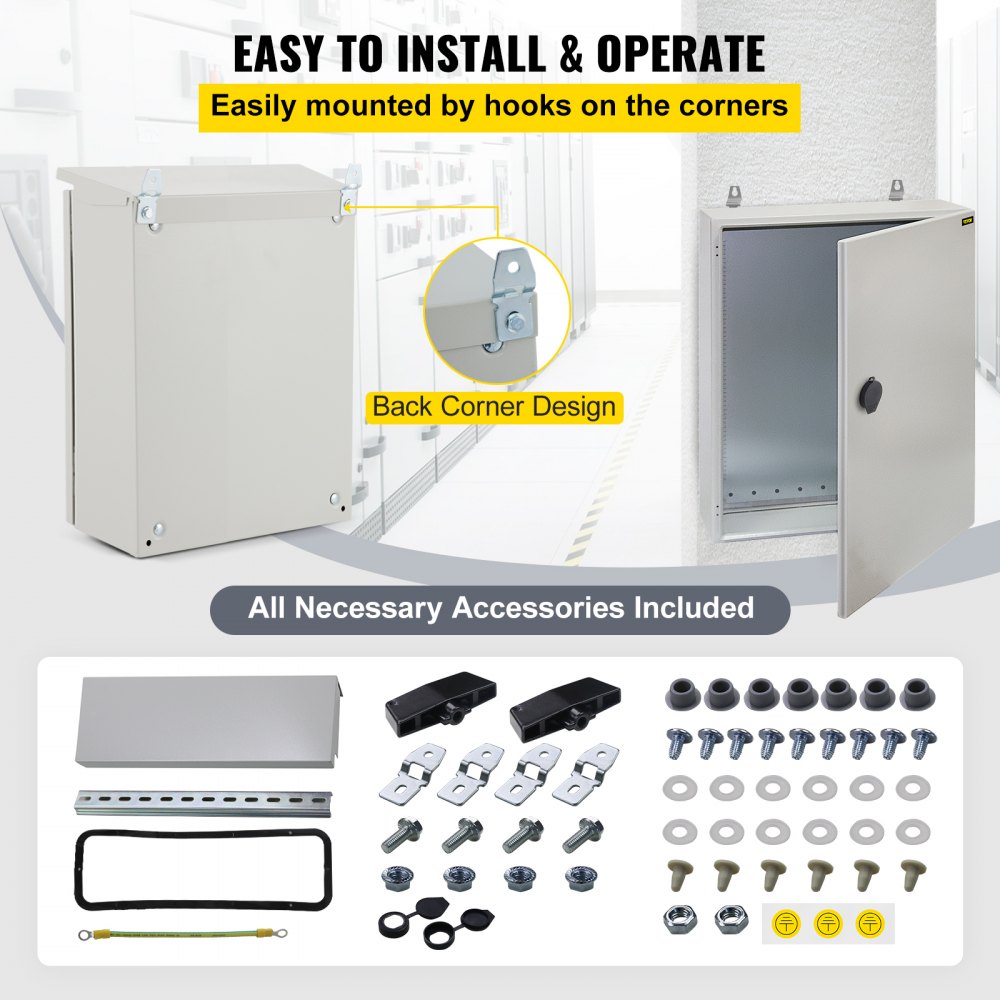 EASY TO INSTALL & OPERATE

Easily mounted by hooks on the corners

Back Corner Design

All Necessary Accessories Included