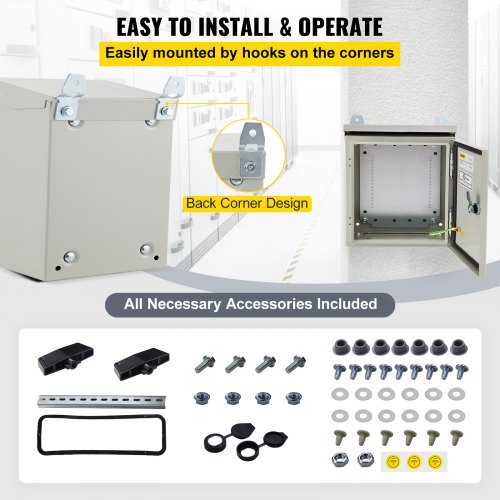 EASY TO INSTALL & OPERATE
Easily mounted by hooks on the corners

Back Corner Design

All Necessary Accessories Included